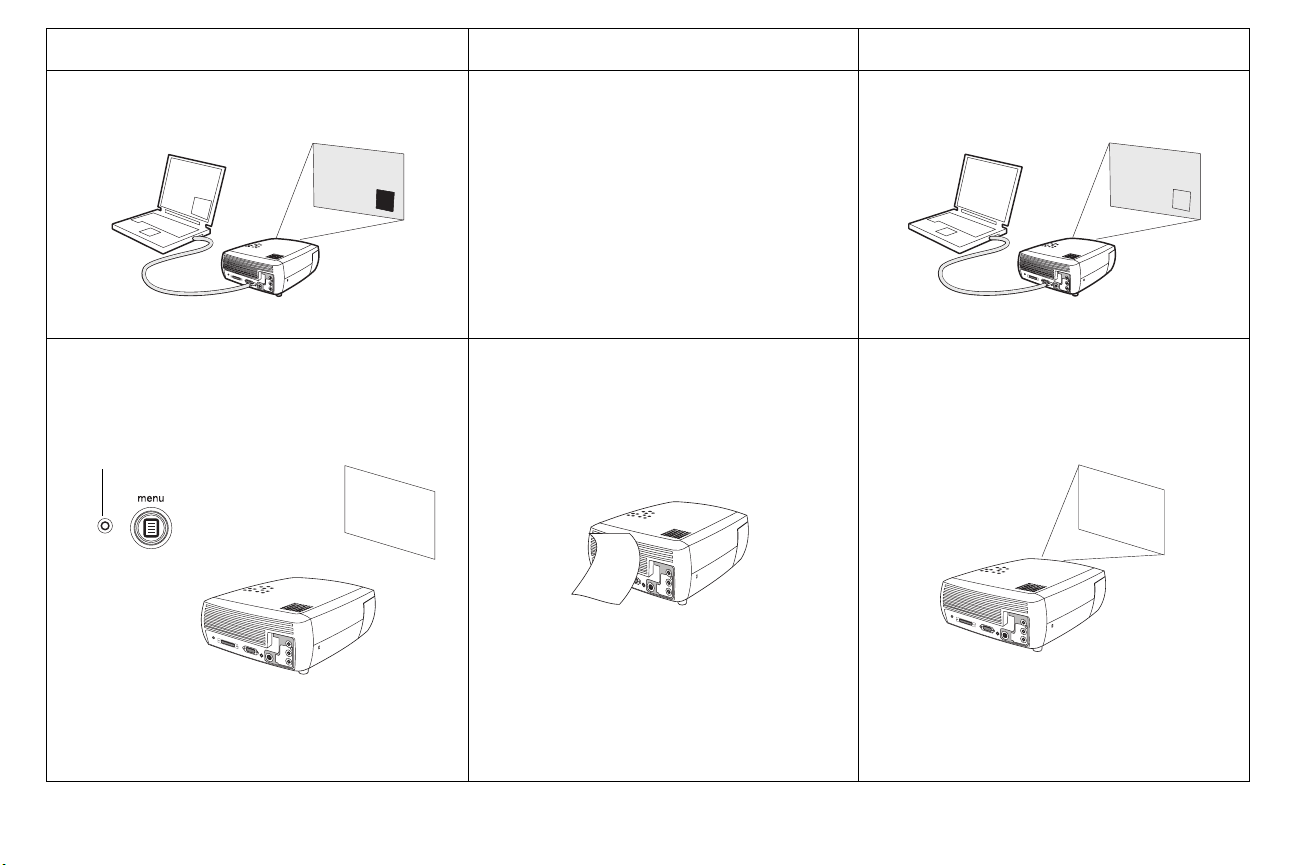 menu