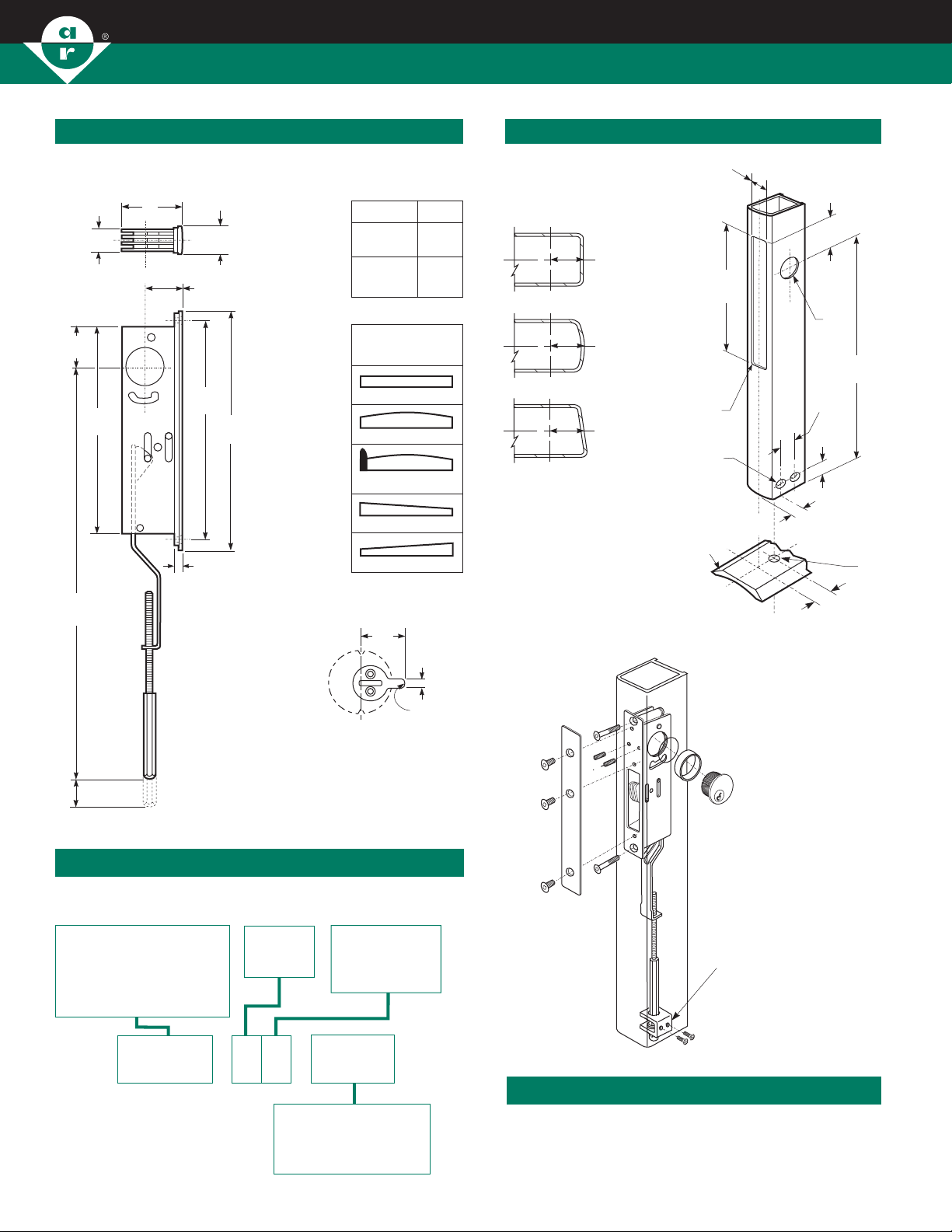 a
r
®