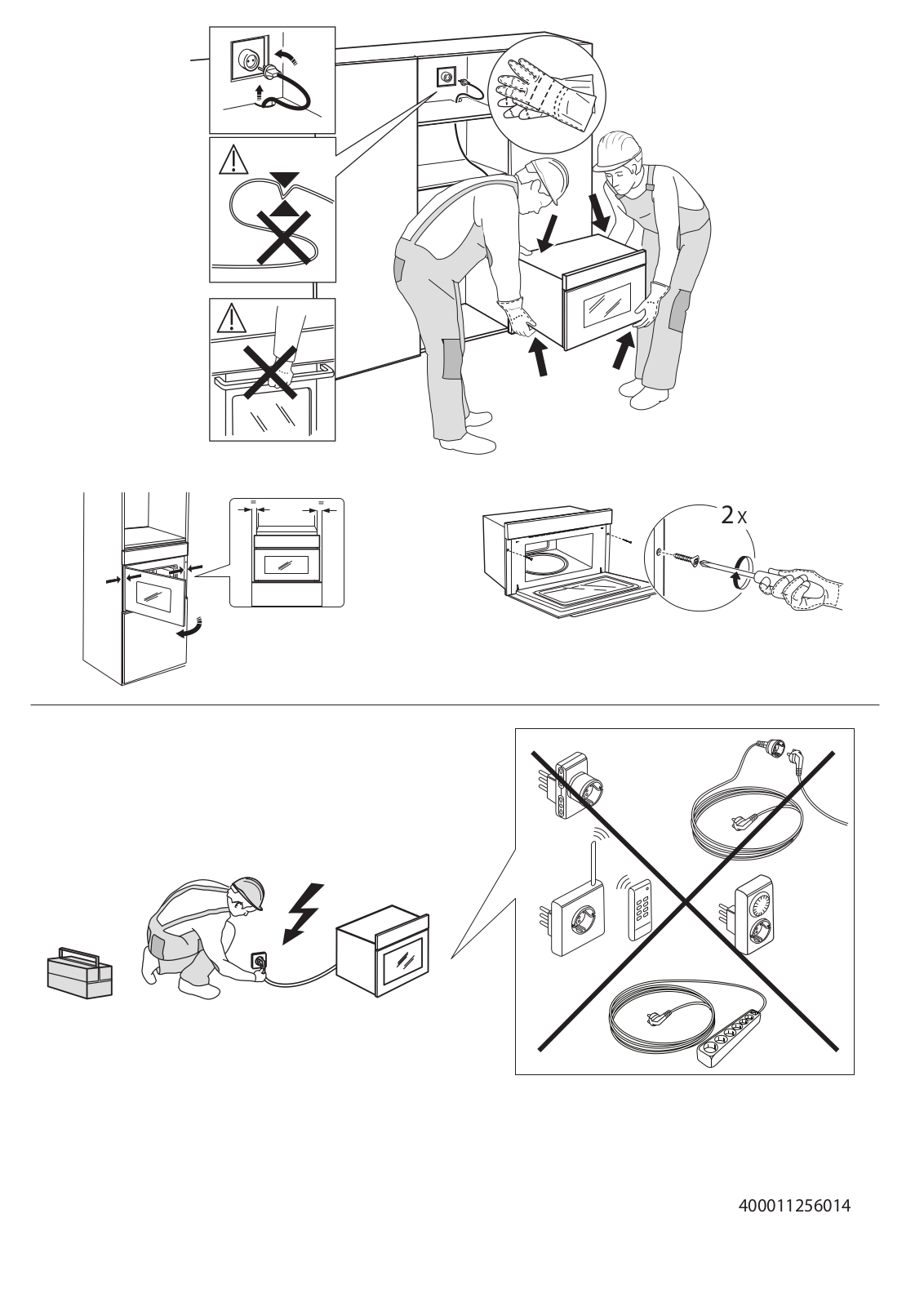 =
=
2 x

400011256014