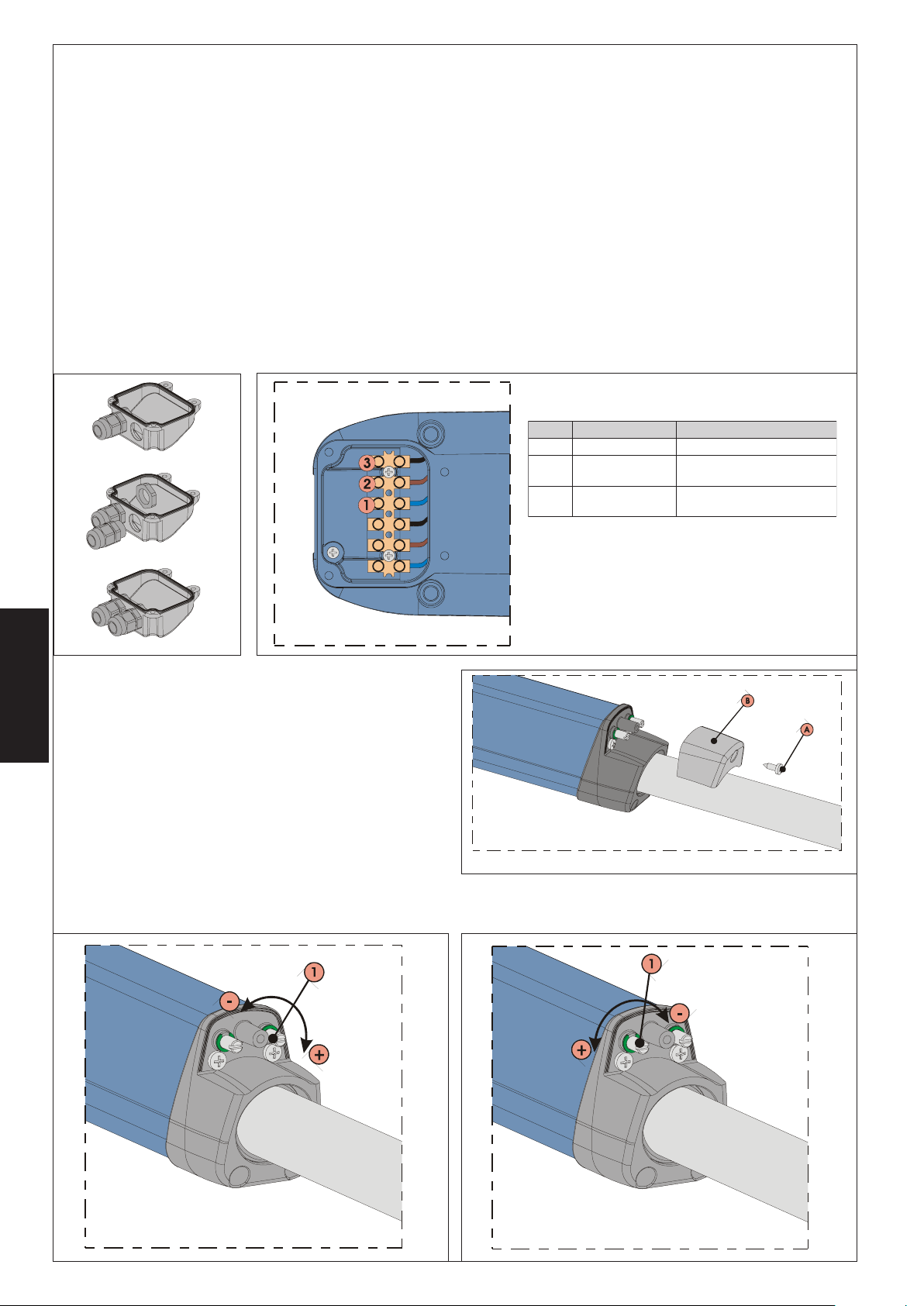 3
2
1

B
A

1
-
+

1
-
+