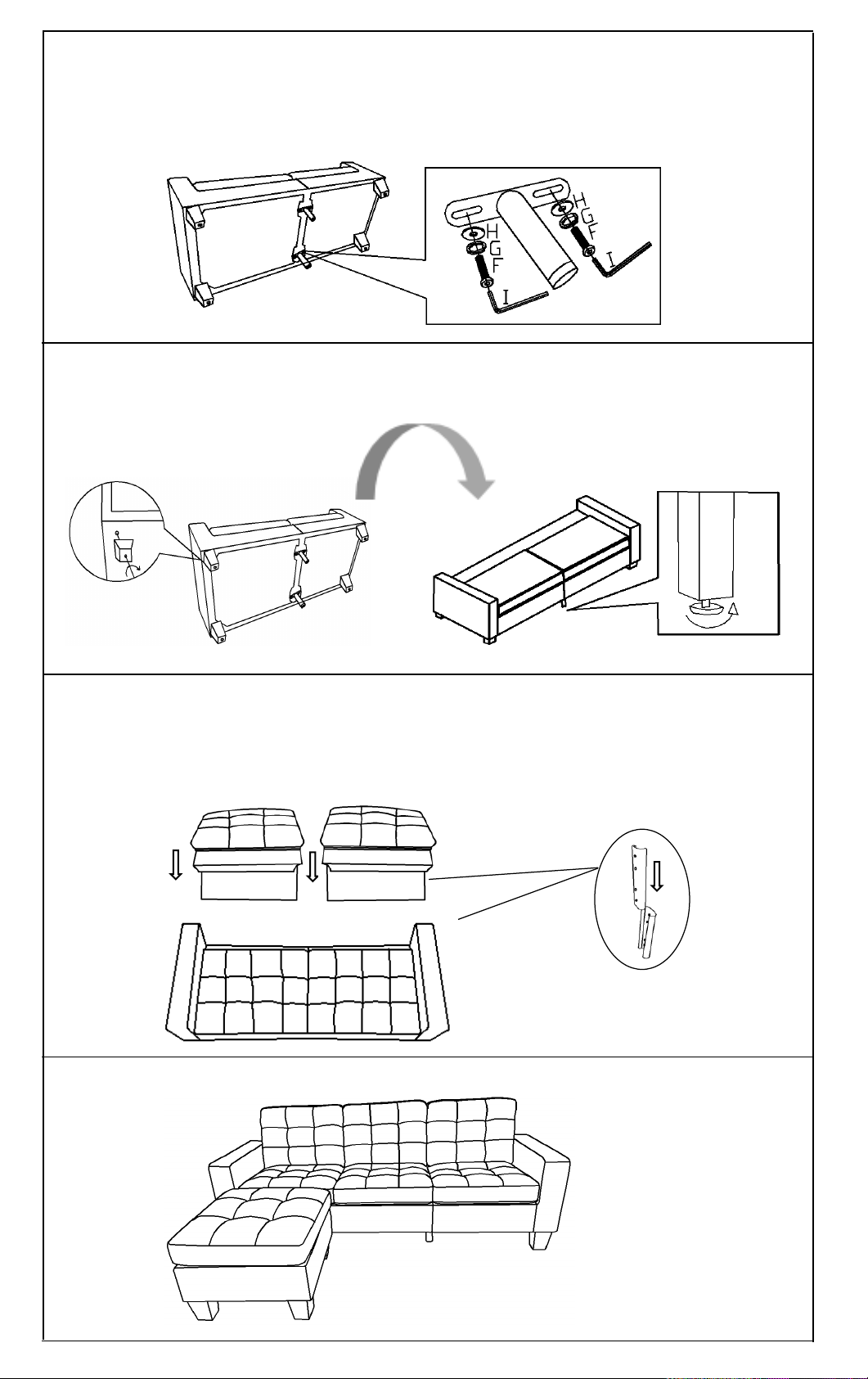 H
G
F
I
H
G
F
I