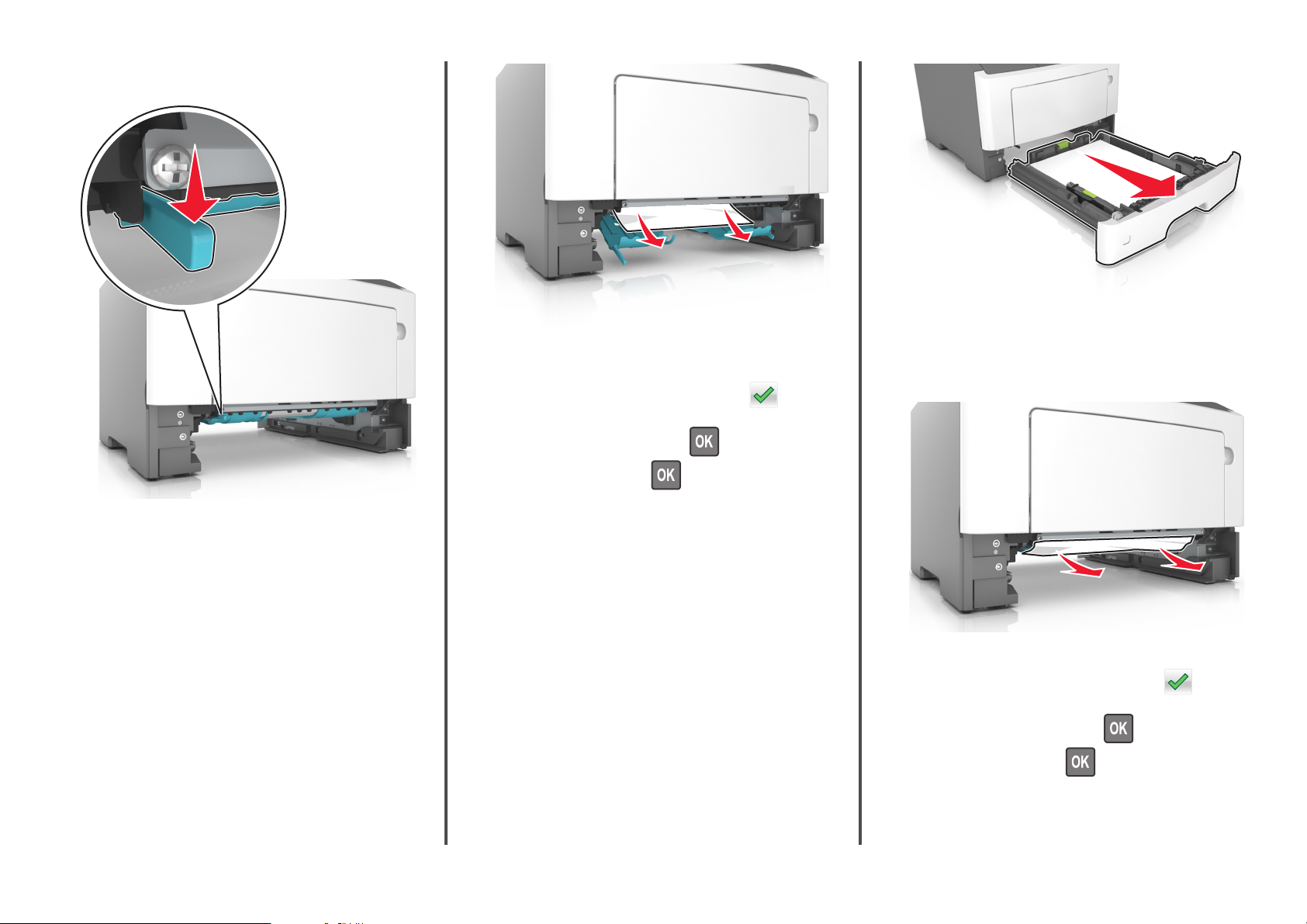 OK
OK
OK
OK