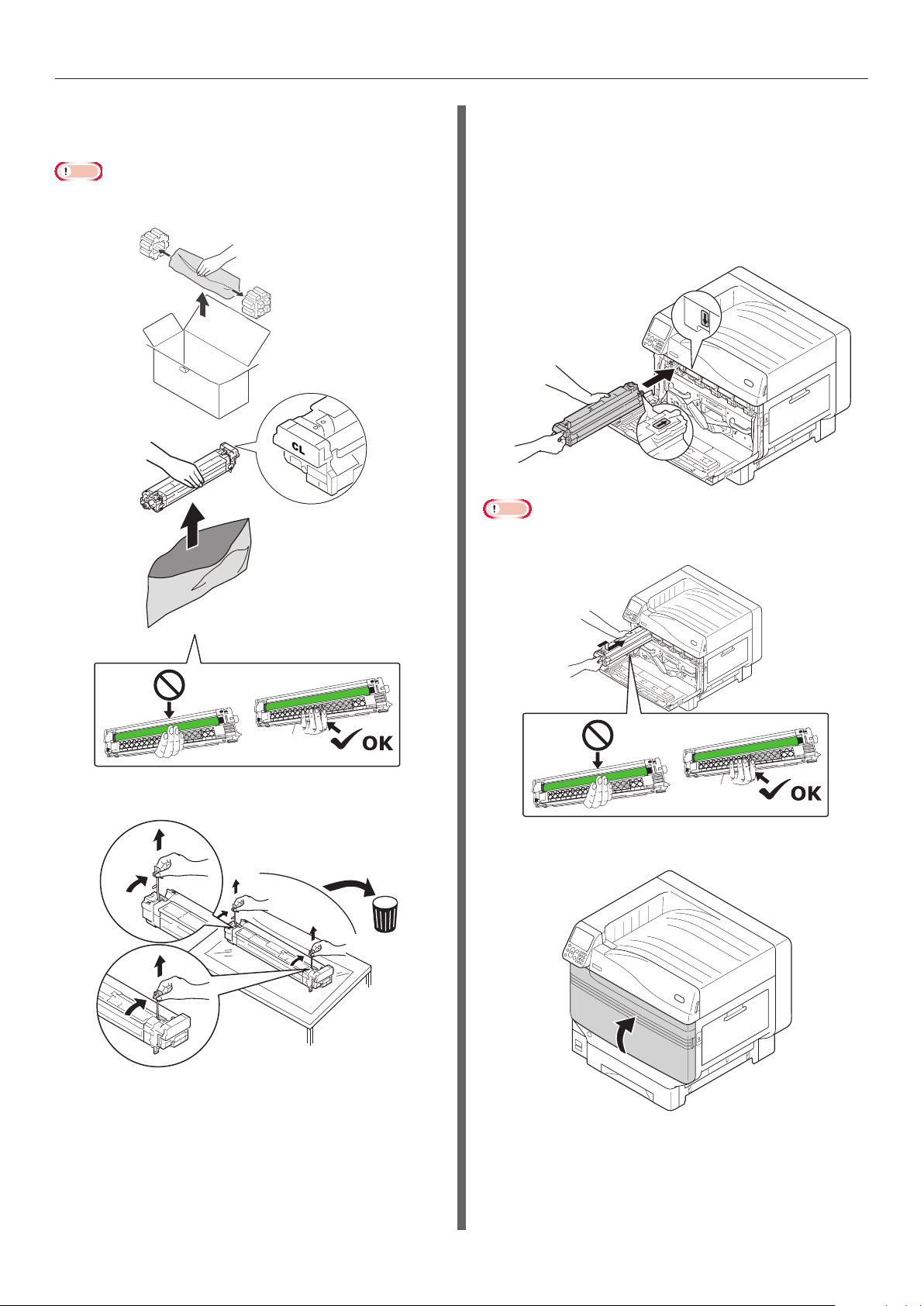 CL

OK

OK