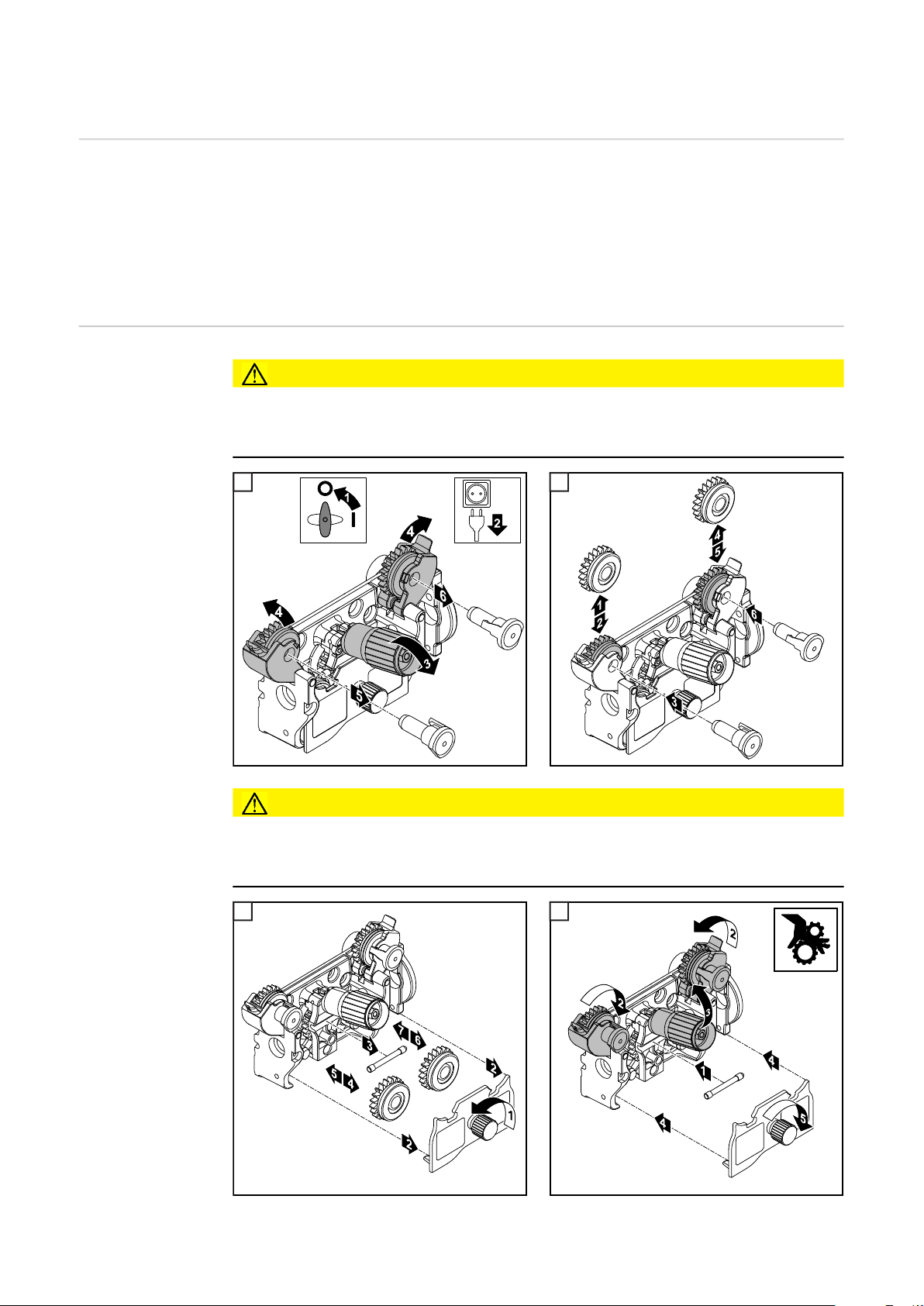 O

I

1

2

4

4

6

3

5

4

5

1

2

6

3

3

7

6

5

4

2

2

1

2

2

3

1

4

4

5