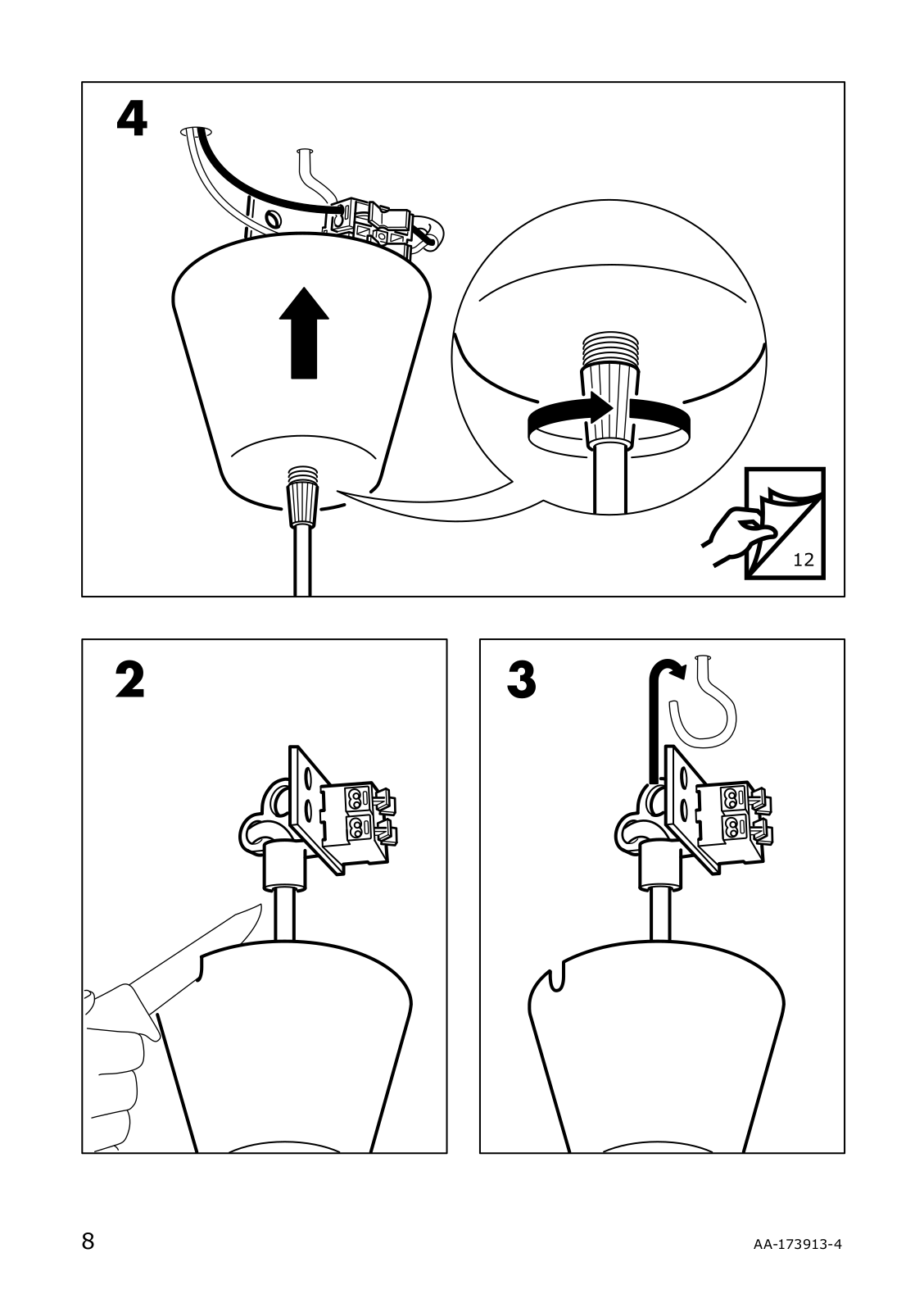 4

12

2

3

8

AA-173913-4