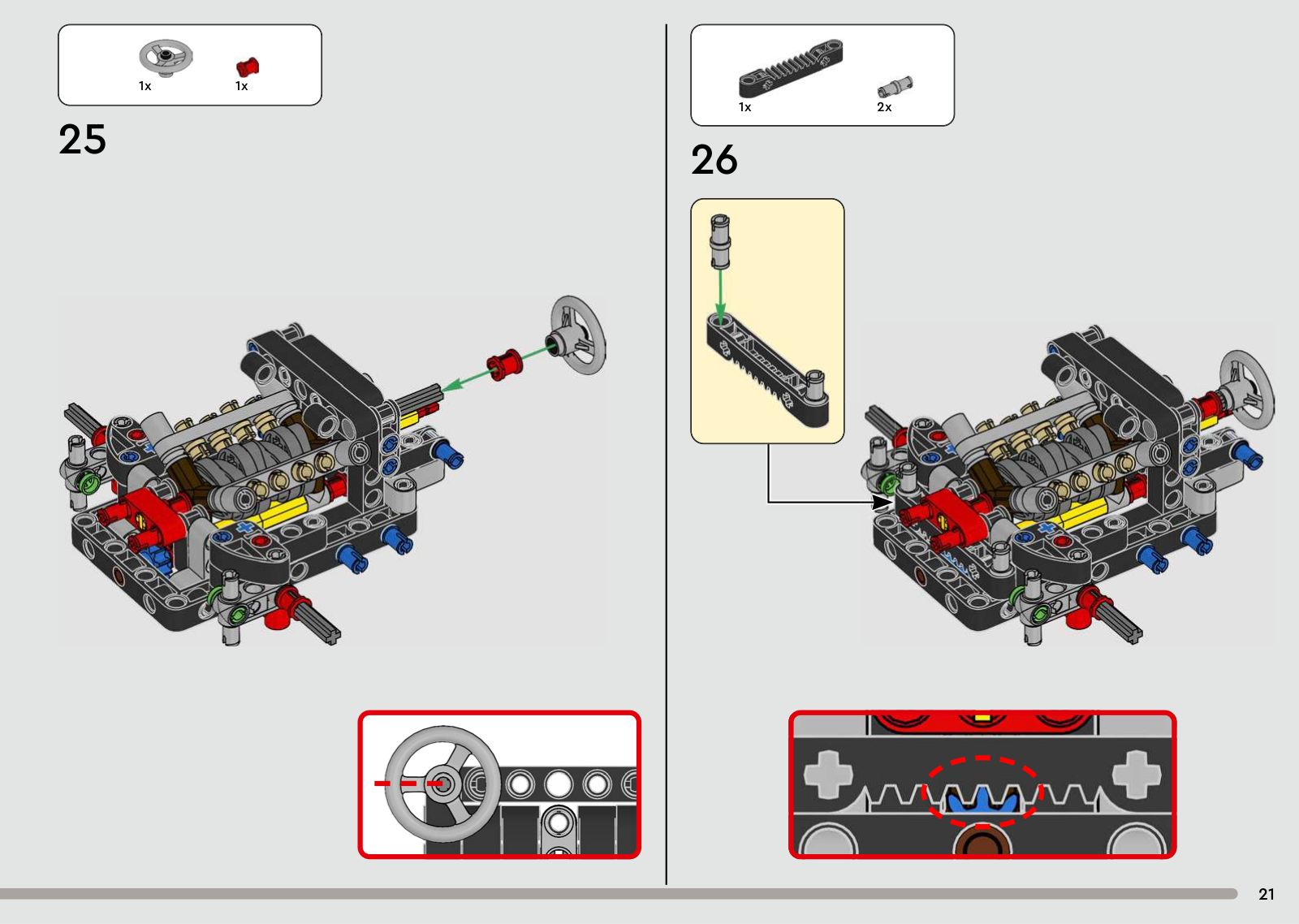 1x 1x

25

1x 2x

26

21