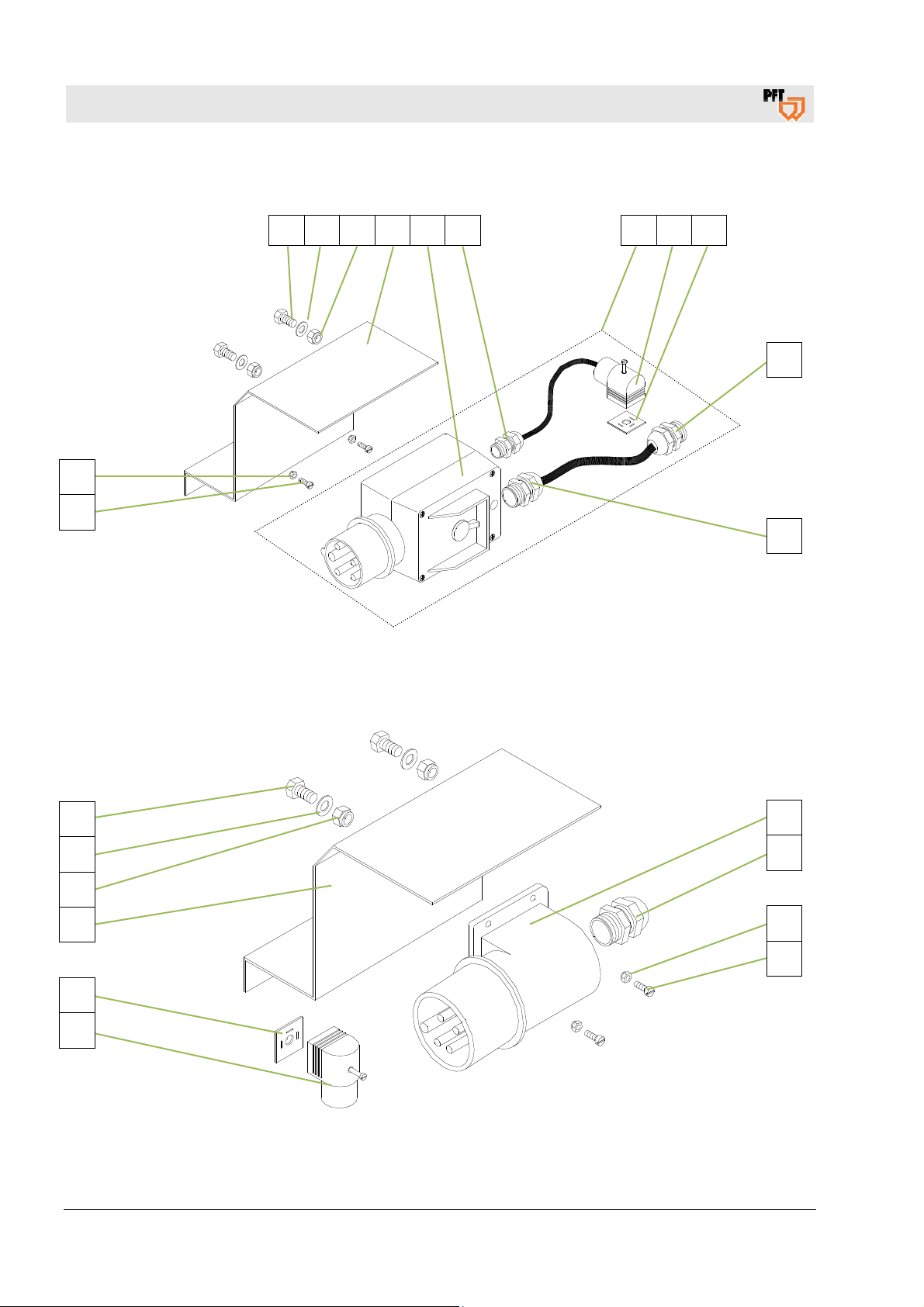 PFT