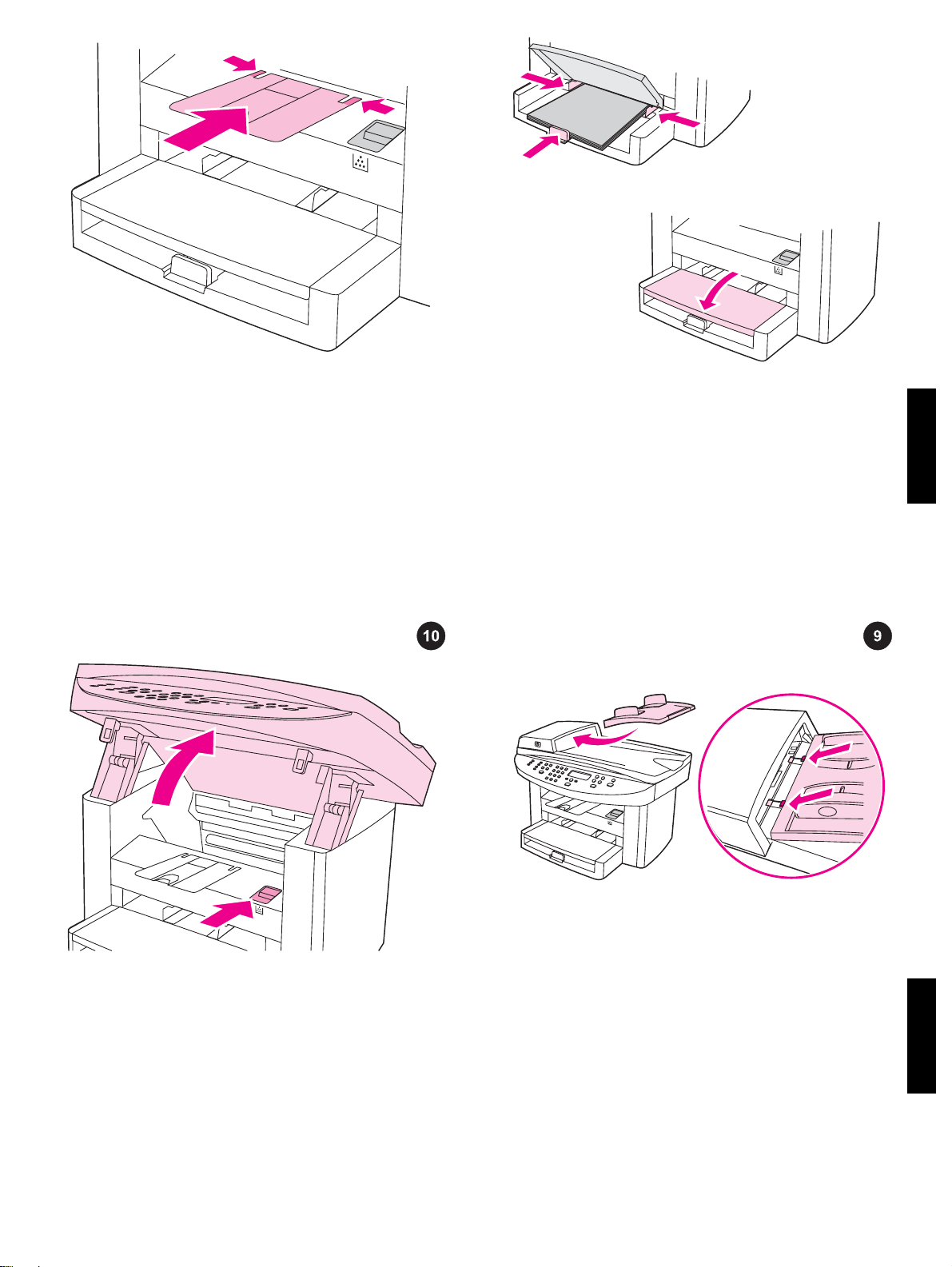 10

9