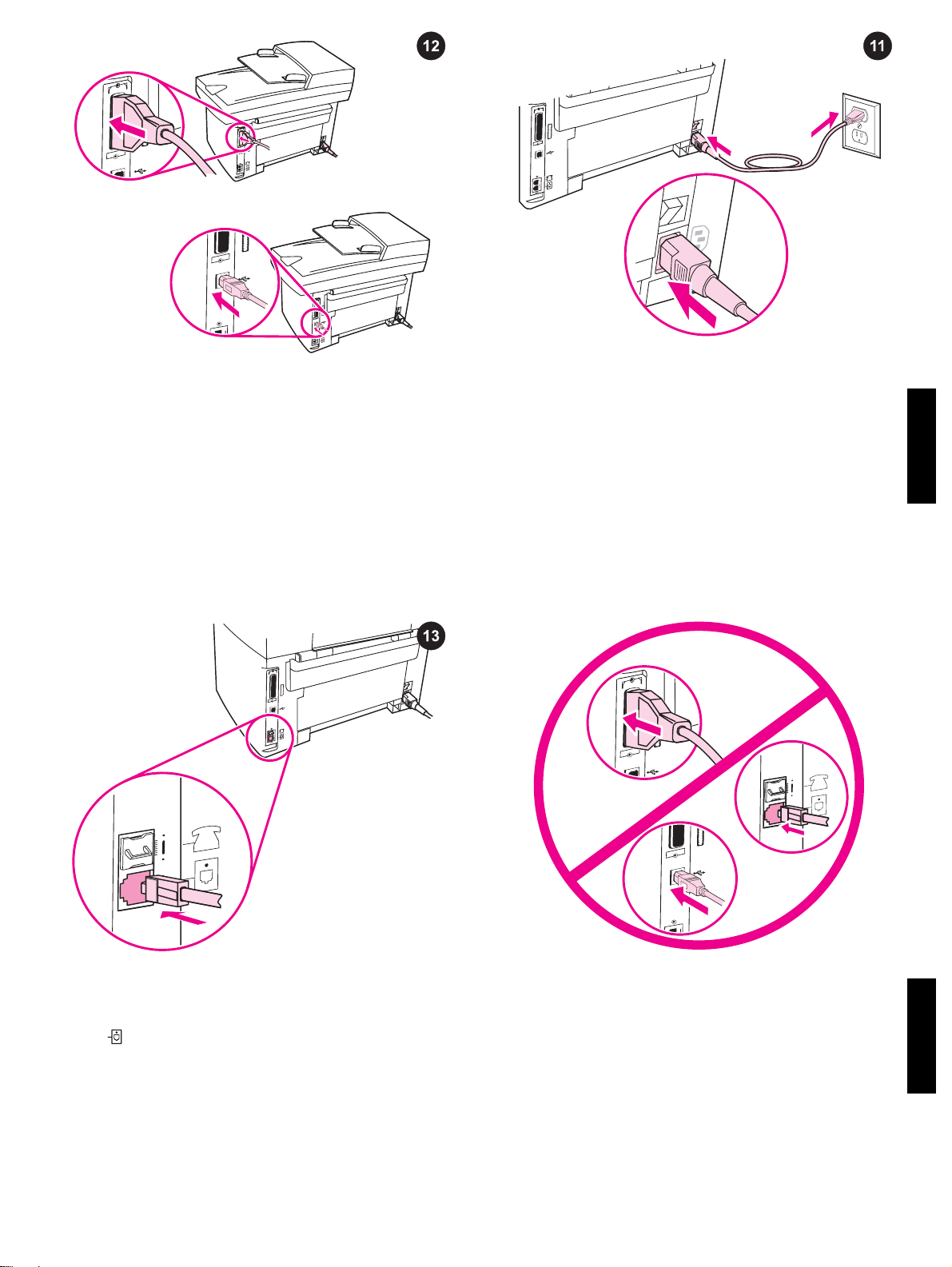 12

11

13