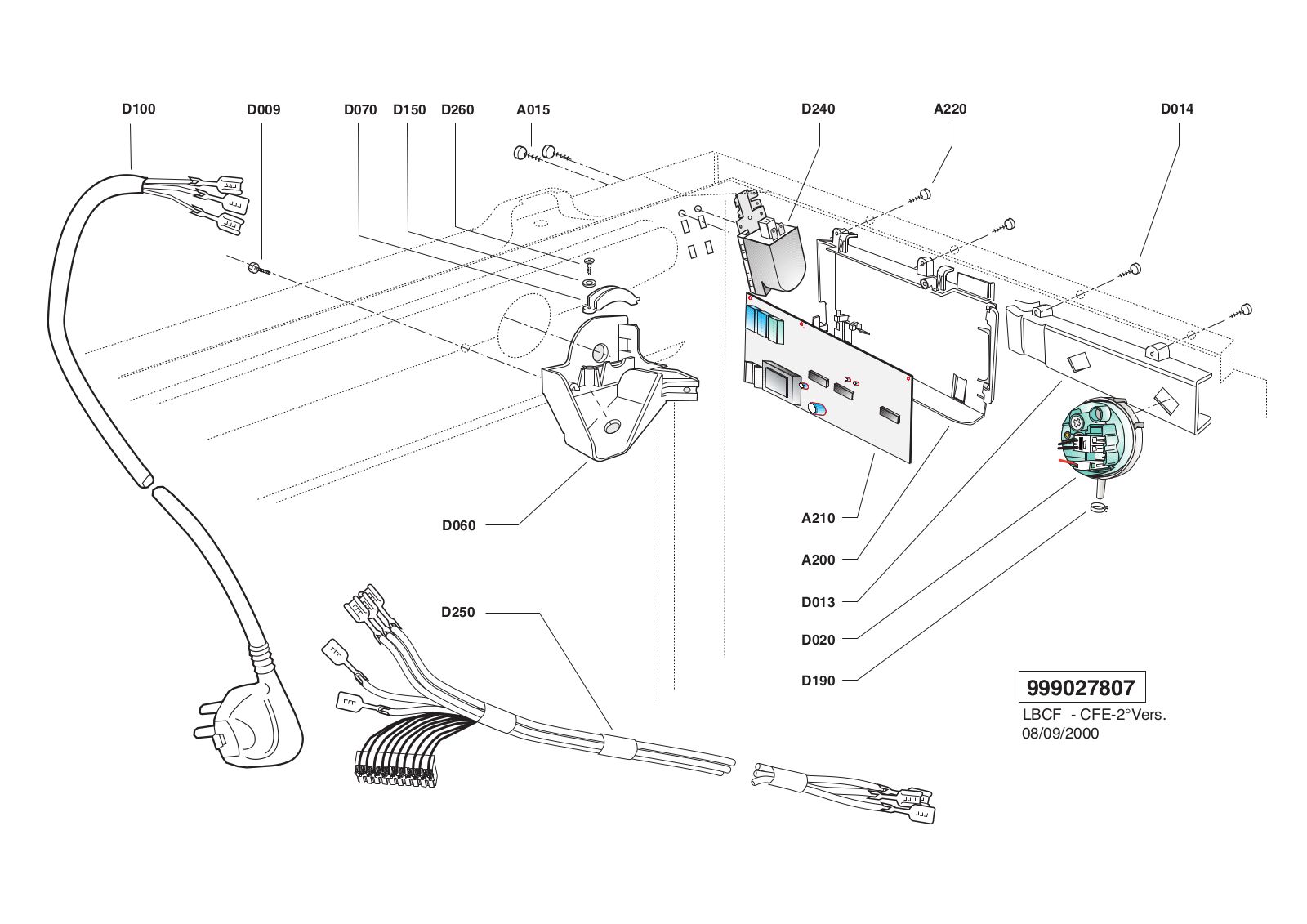 D100
D009
D070
D150
D260
A015
D240
A220
D014
D060
A210
A200
D013
D020
D190
D250
999027807
LBCF - CFE-2°Vers.
08/09/2000