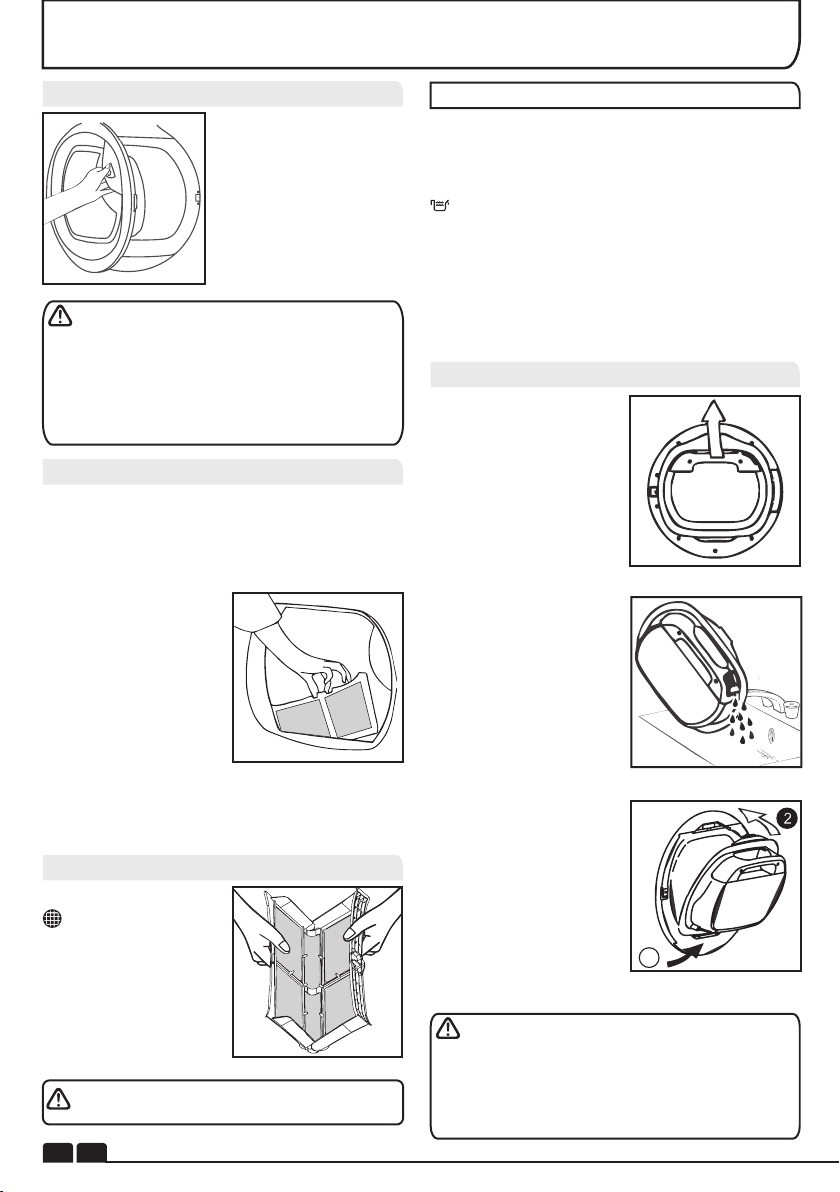 2