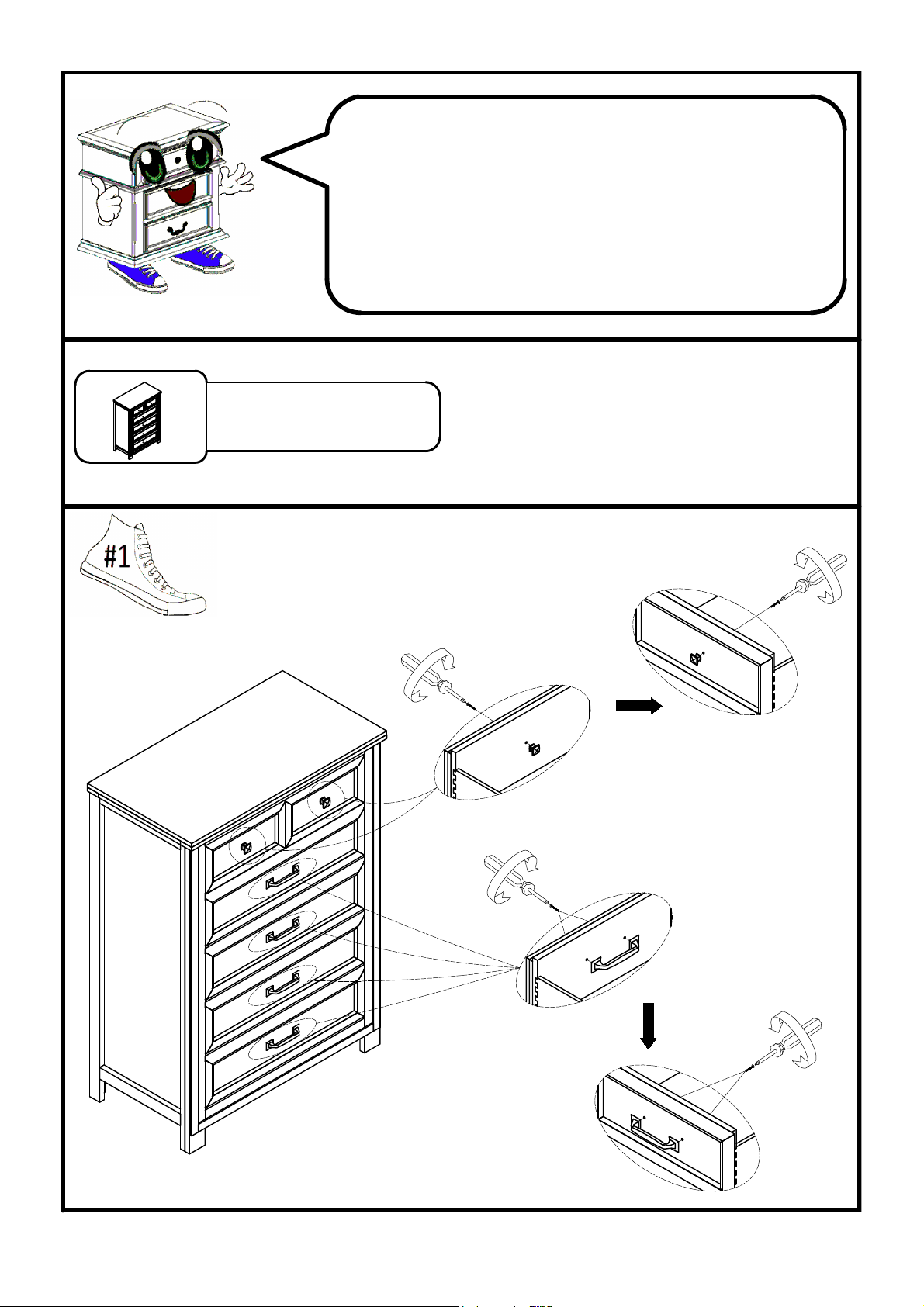 #1