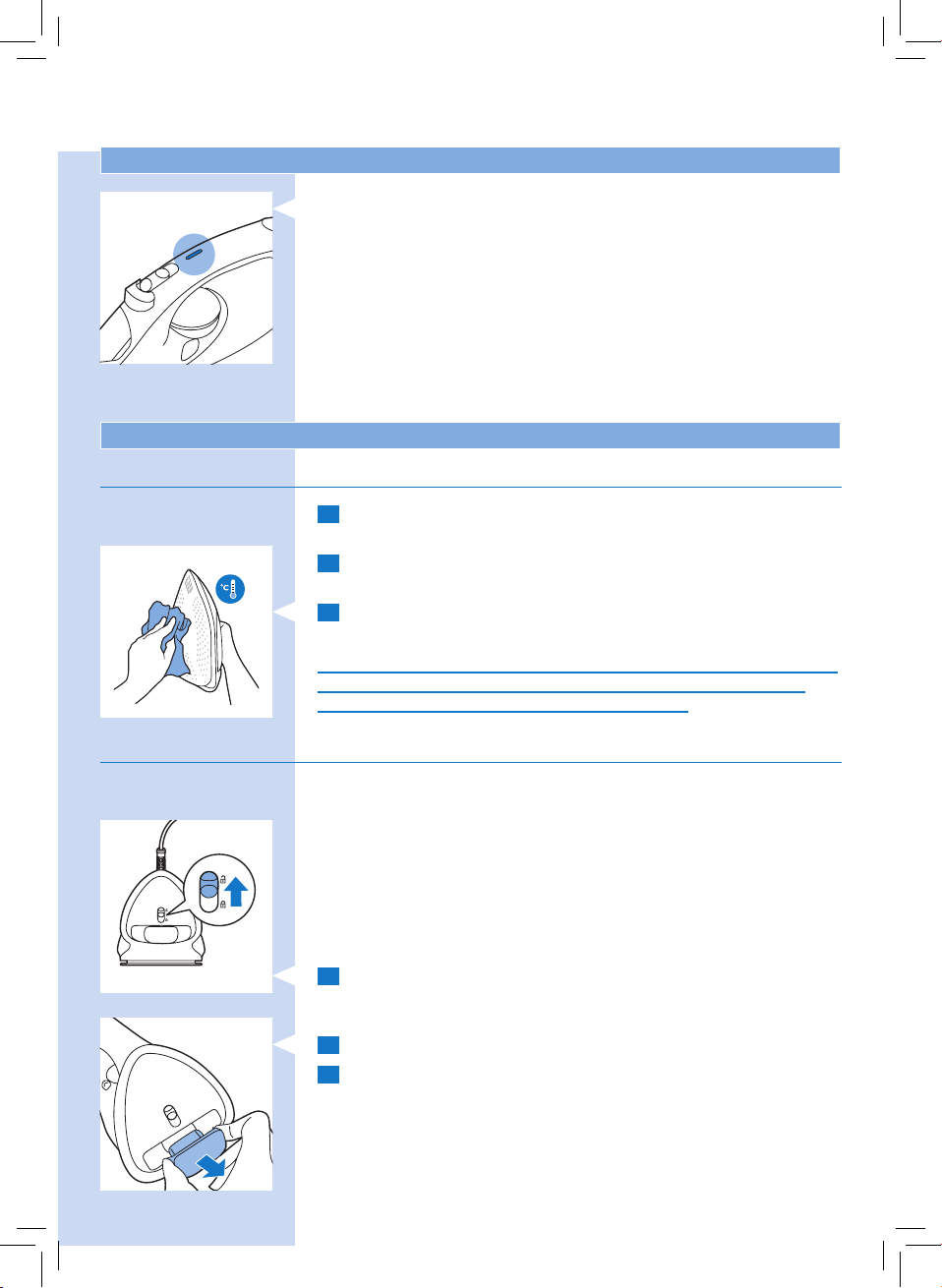 °C