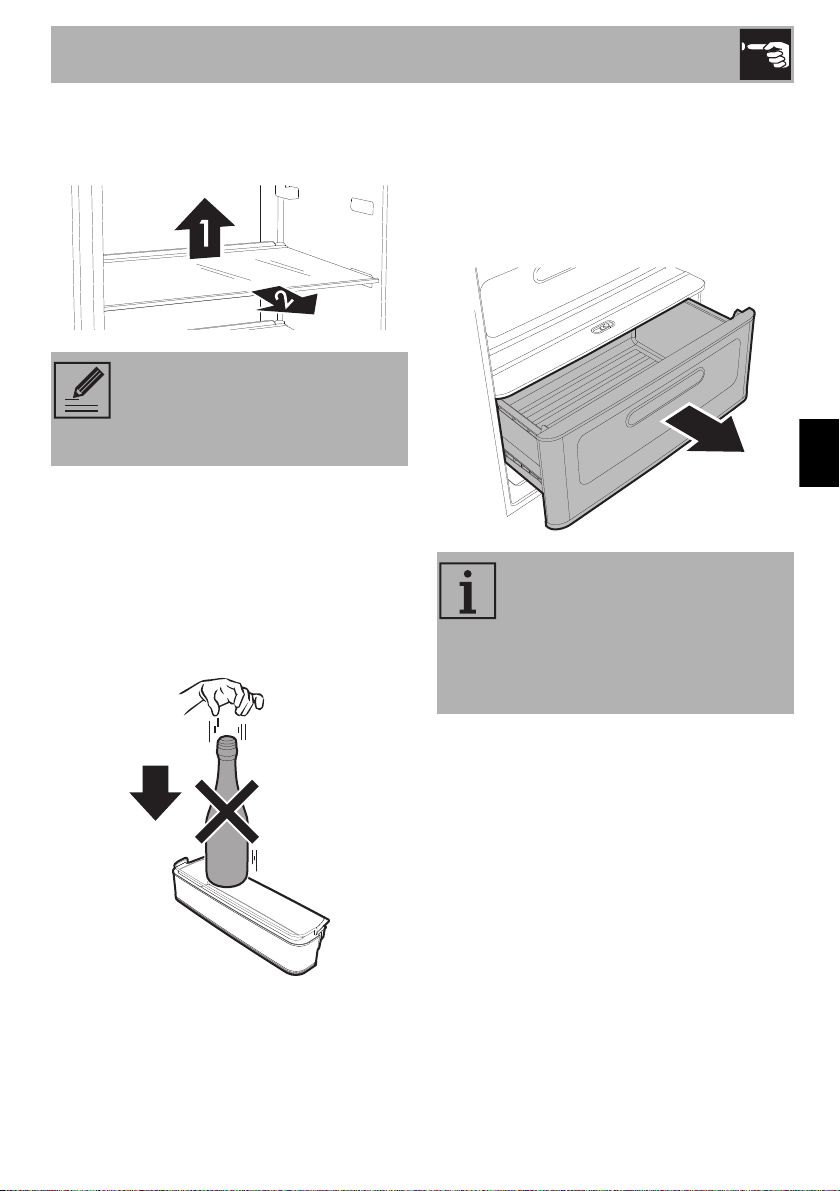 1

2