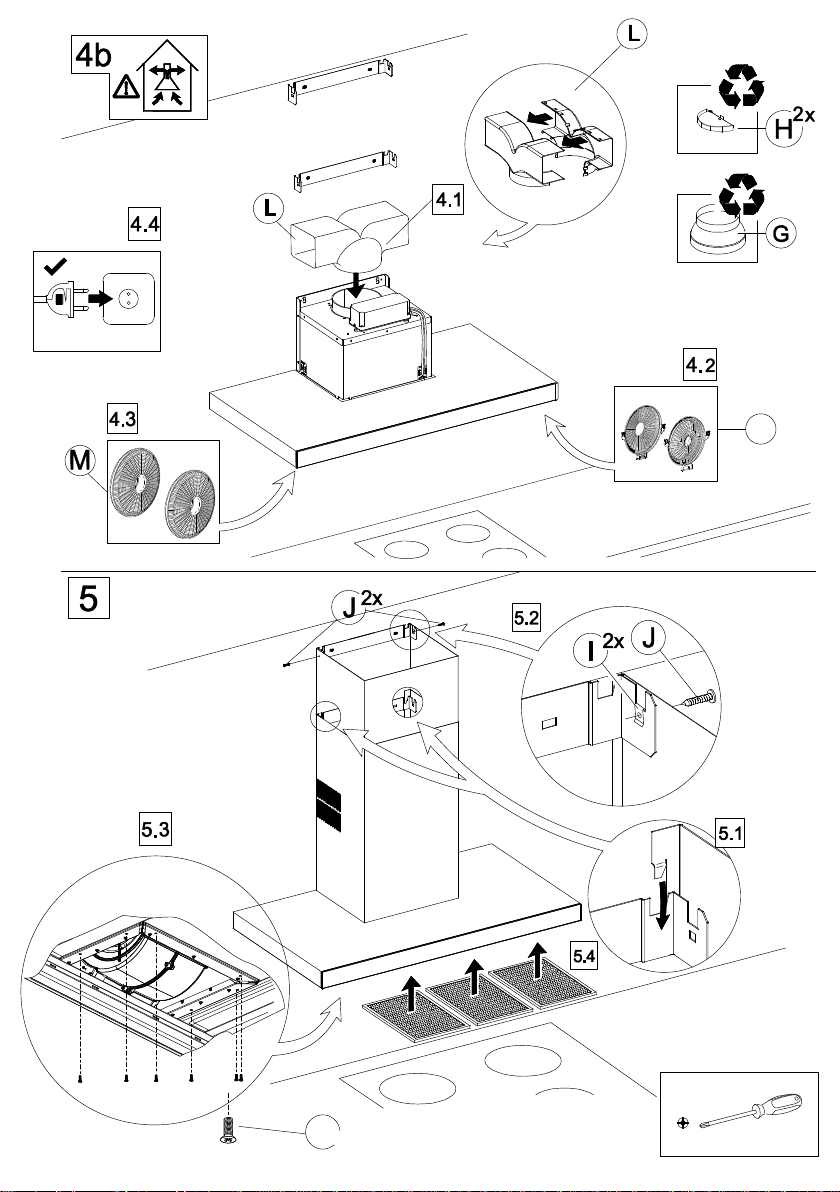 4b

L

H 2x

G

4.4

L

4.1

4.2

4.3

M

5

J 2x

5.2

I 2x J

5.3

5.1

5.4