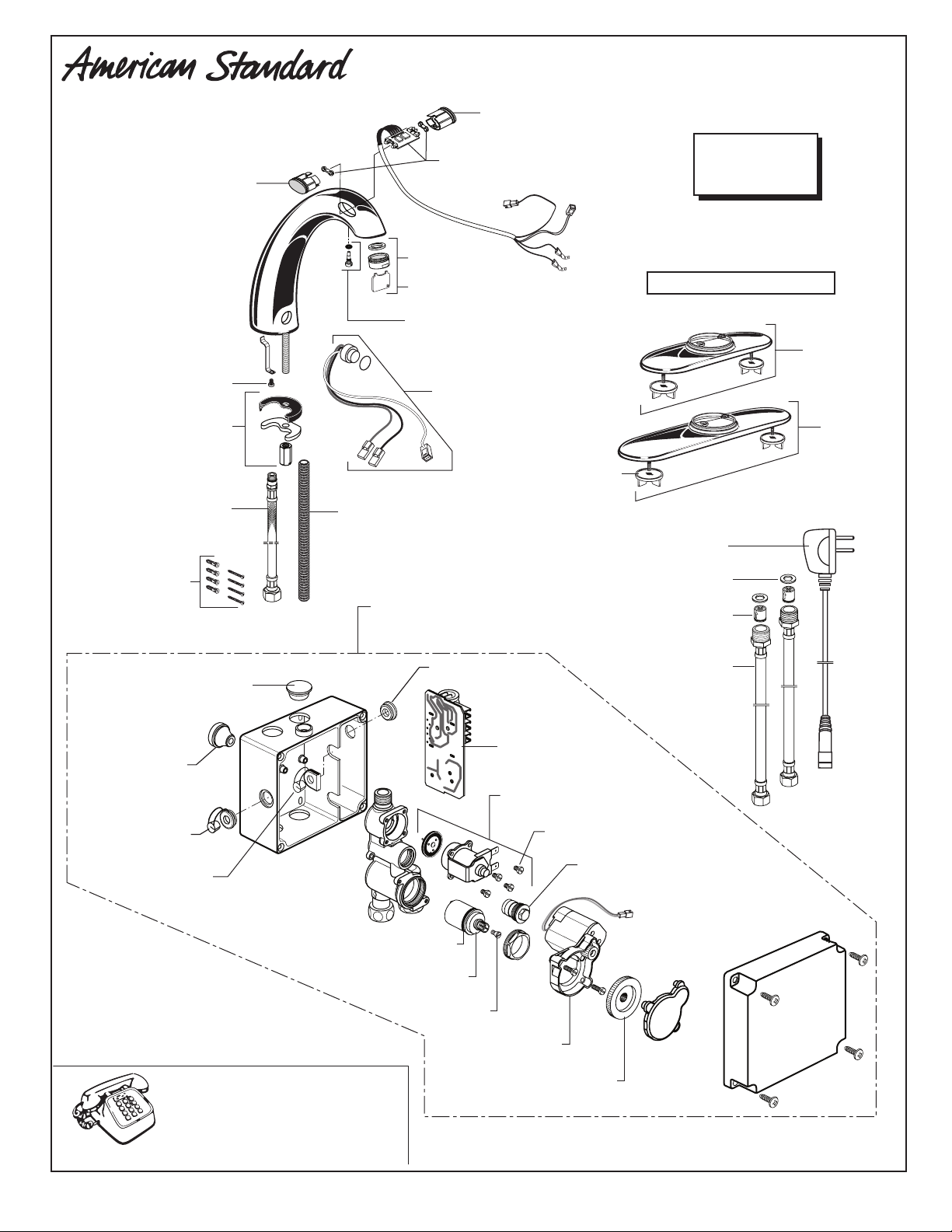 American Standard