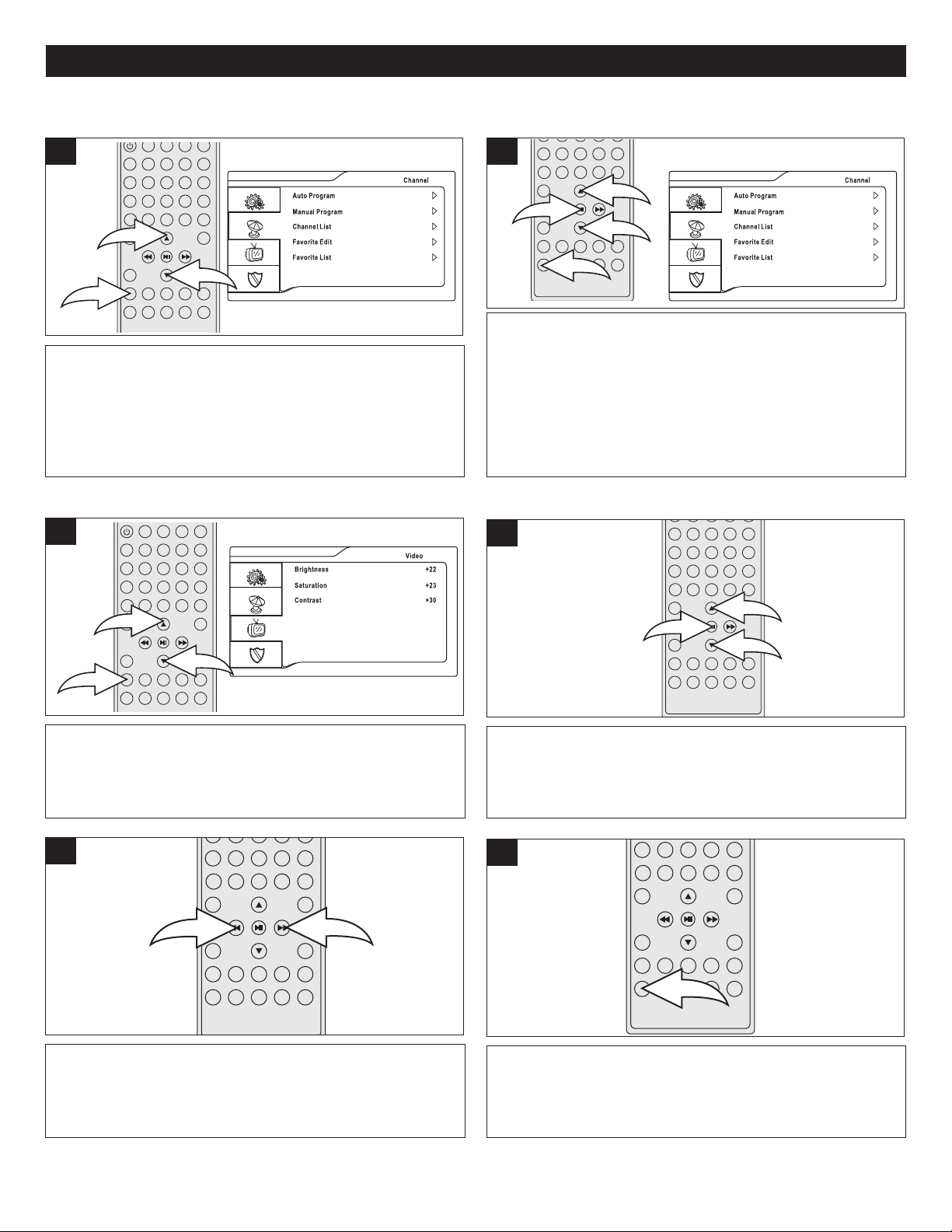 Channel

Auto Program

Manual Program

Channel List

Favorite Edit

Favorite List

Channel

Auto Program

Manual Program

Channel List

Favorite Edit

Favorite List

Video

Brightness +22

Saturation +23

Contrast +30