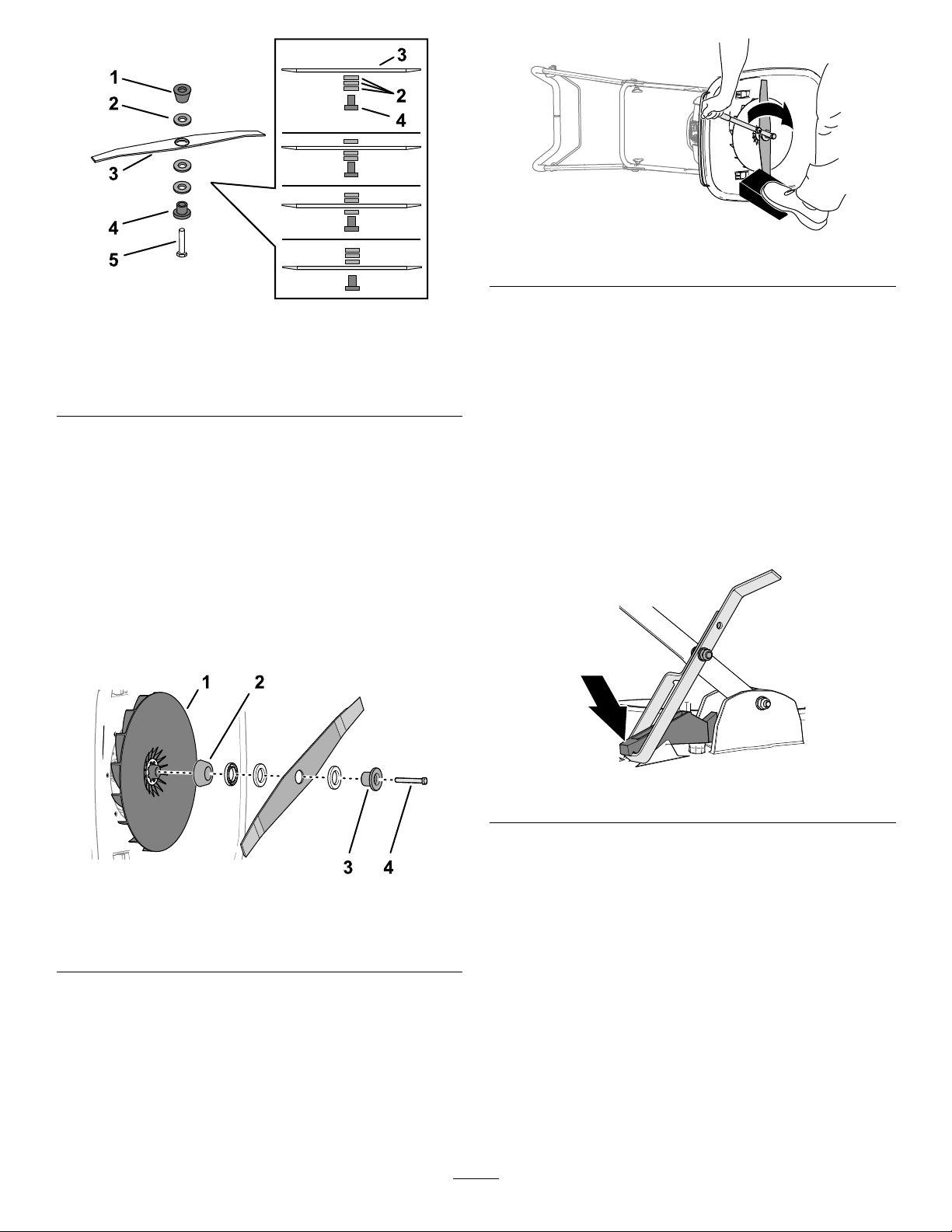 1
2
3
4
5
3
2
4

1 2
3 4