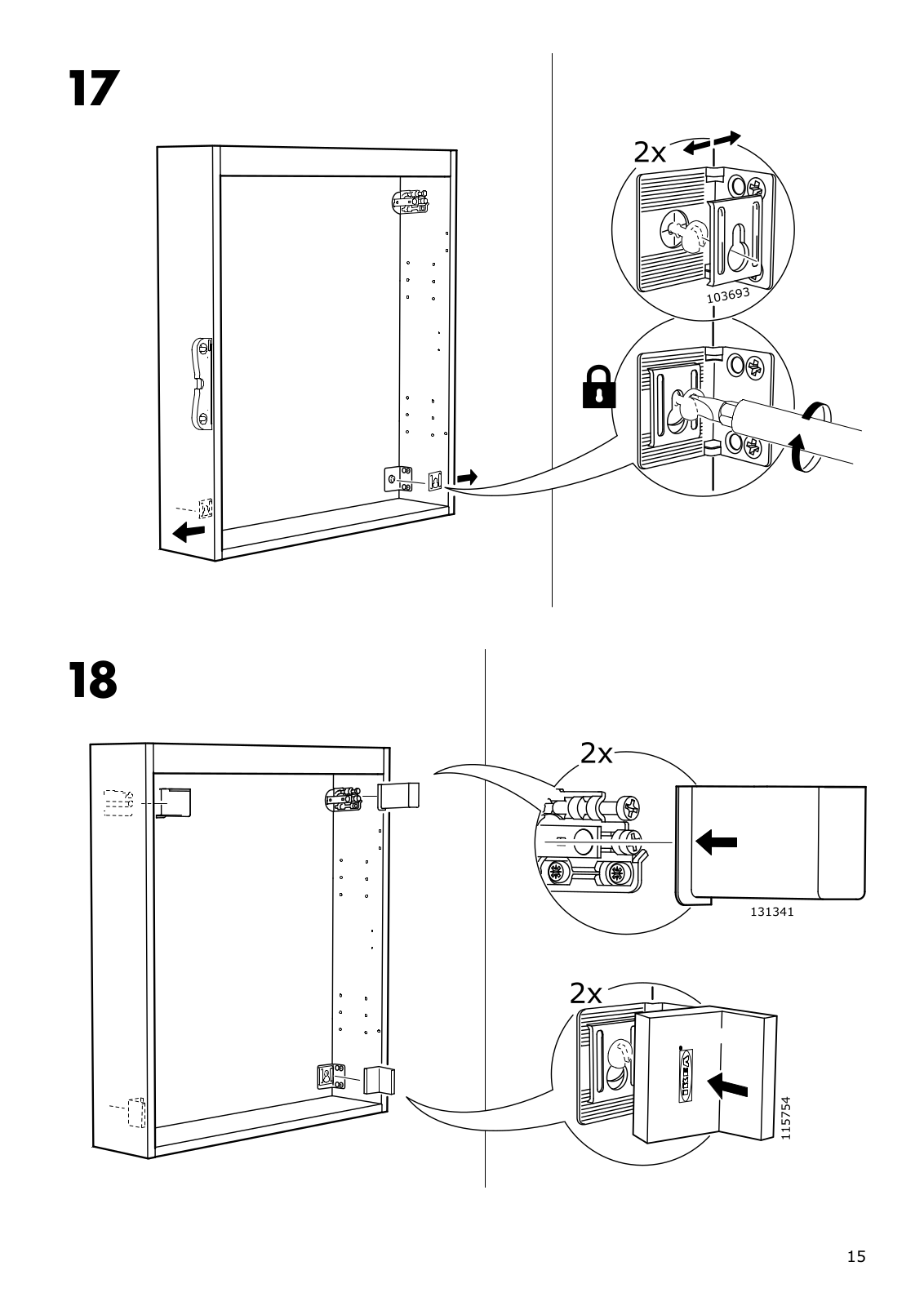 17

2x

103693

18

2x

131341

2x

115754

15