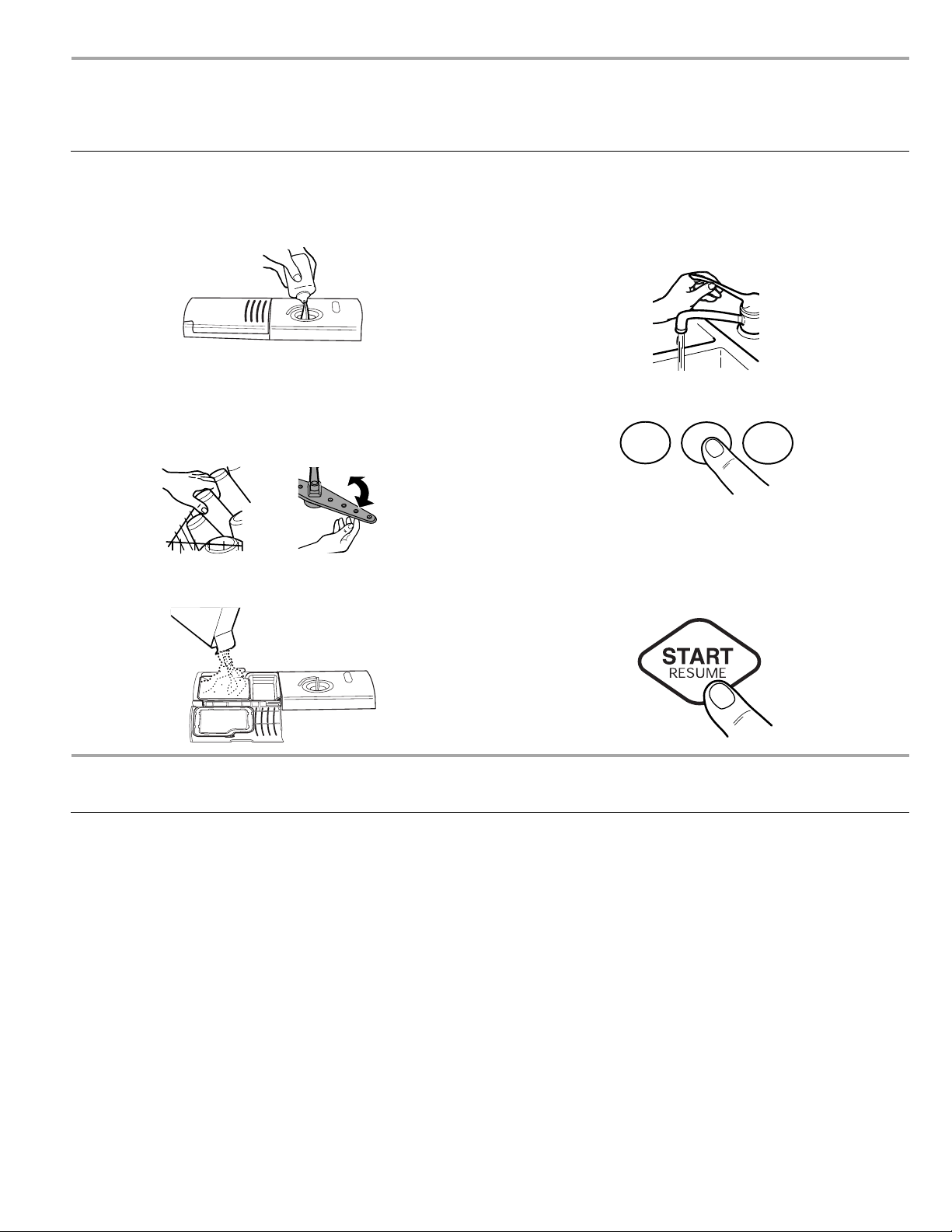 START
RESUME