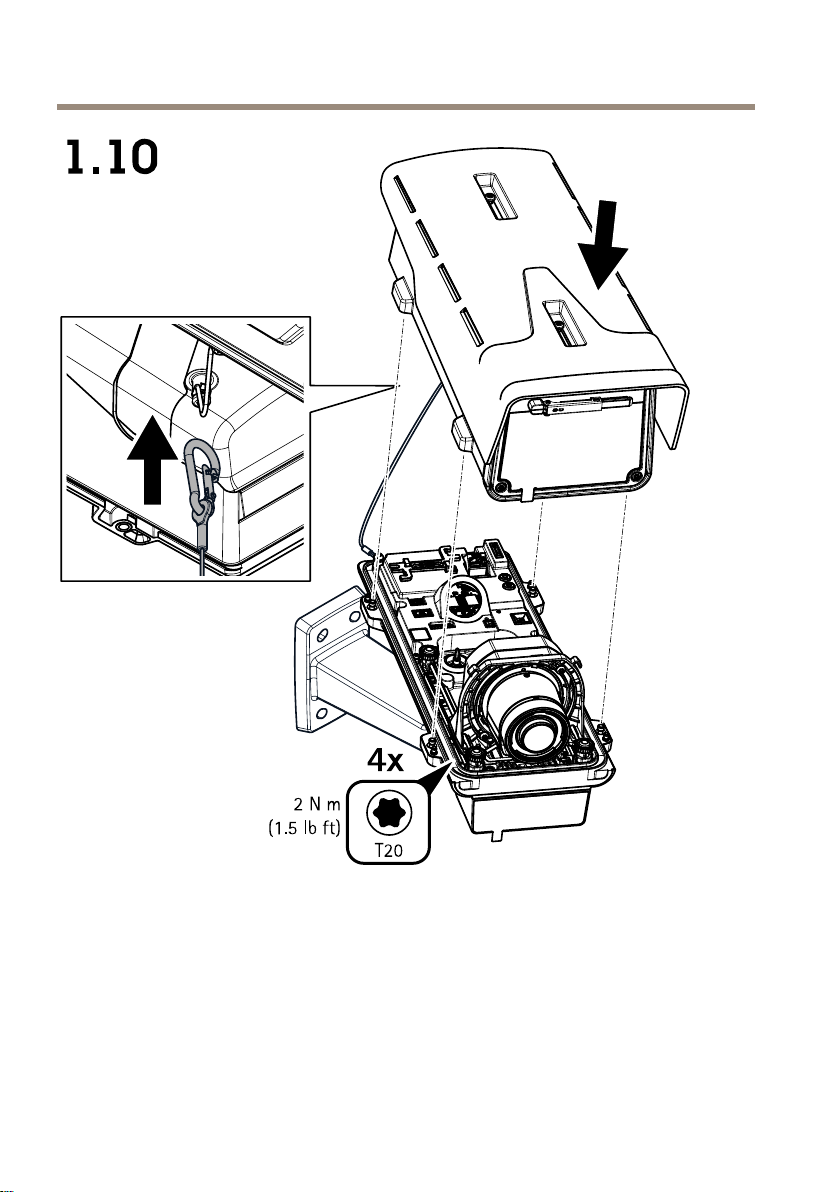 1.10

4x

2 N m
(1.5 lb ft)

T20