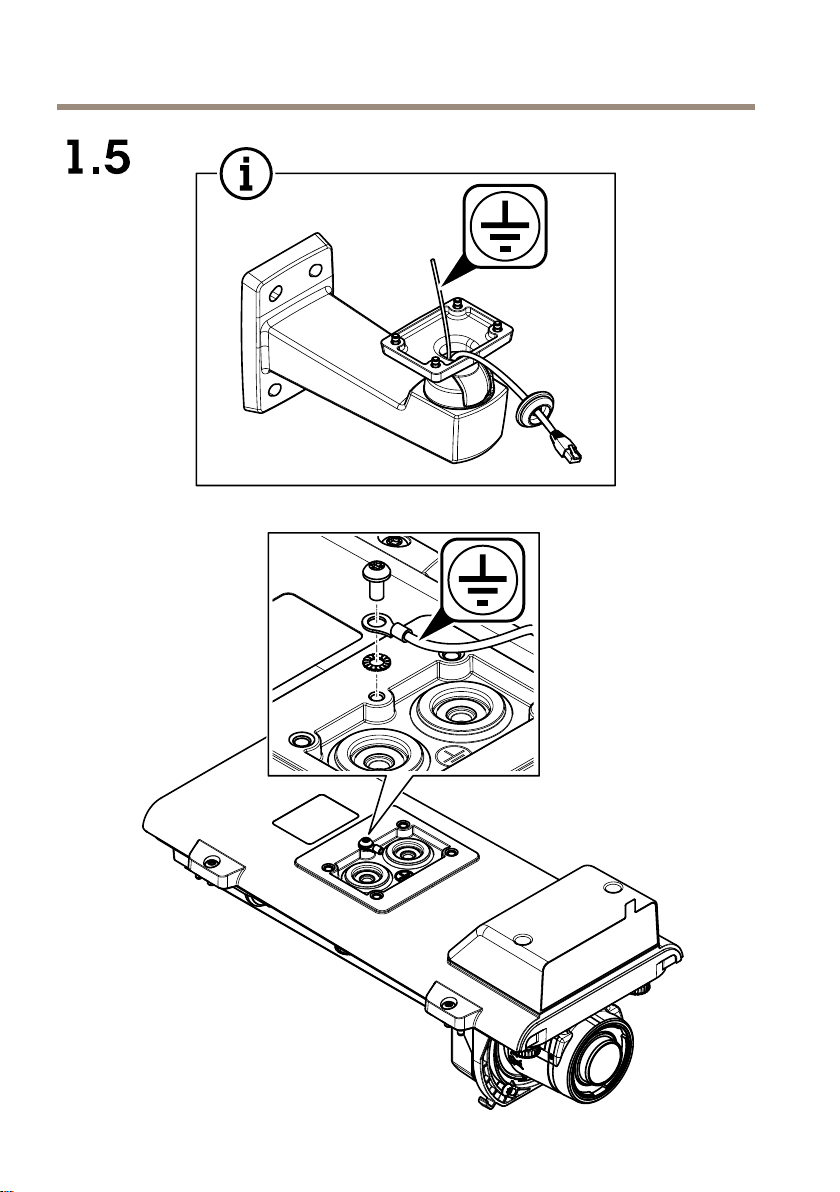 1.5