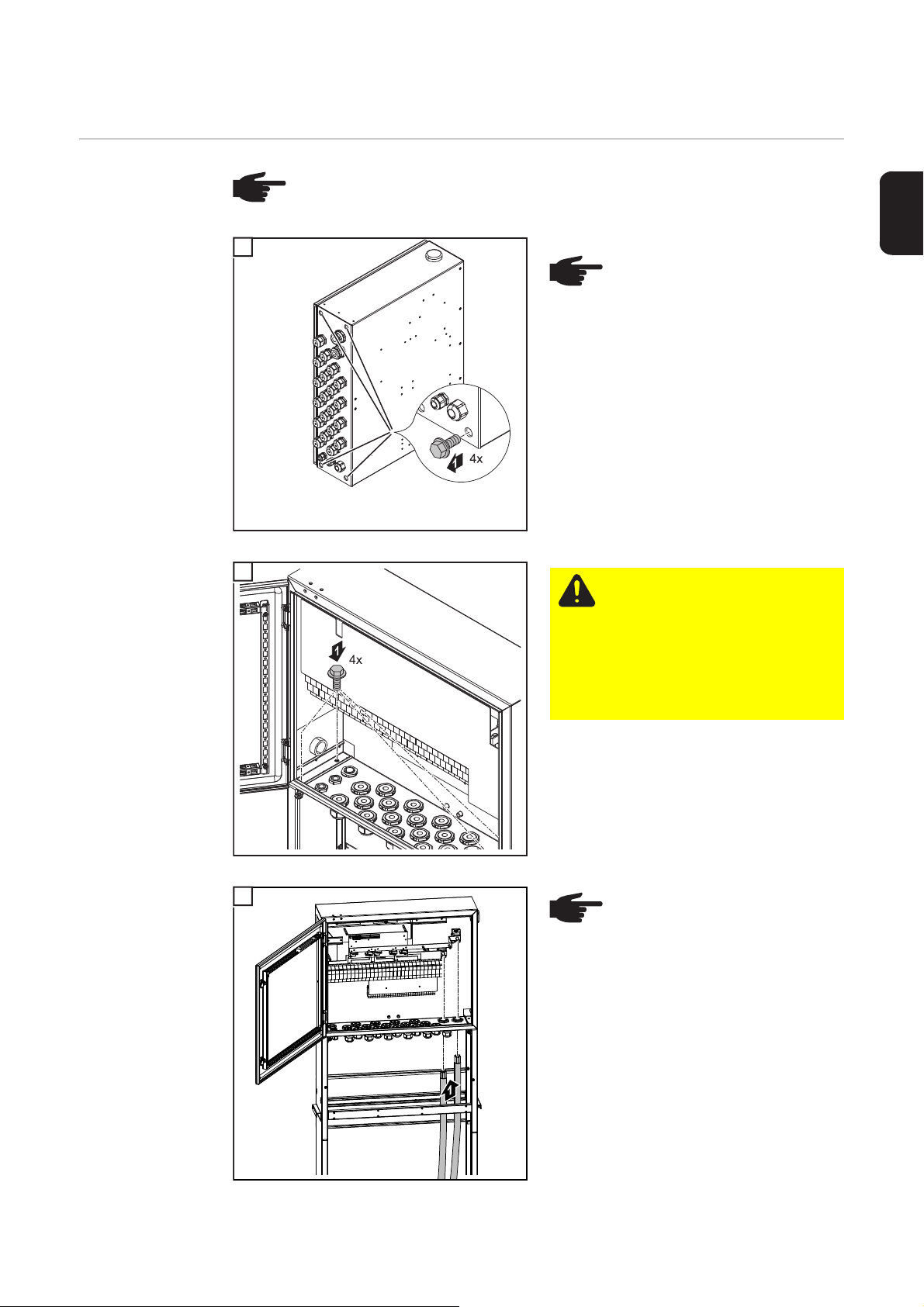 4x

4x