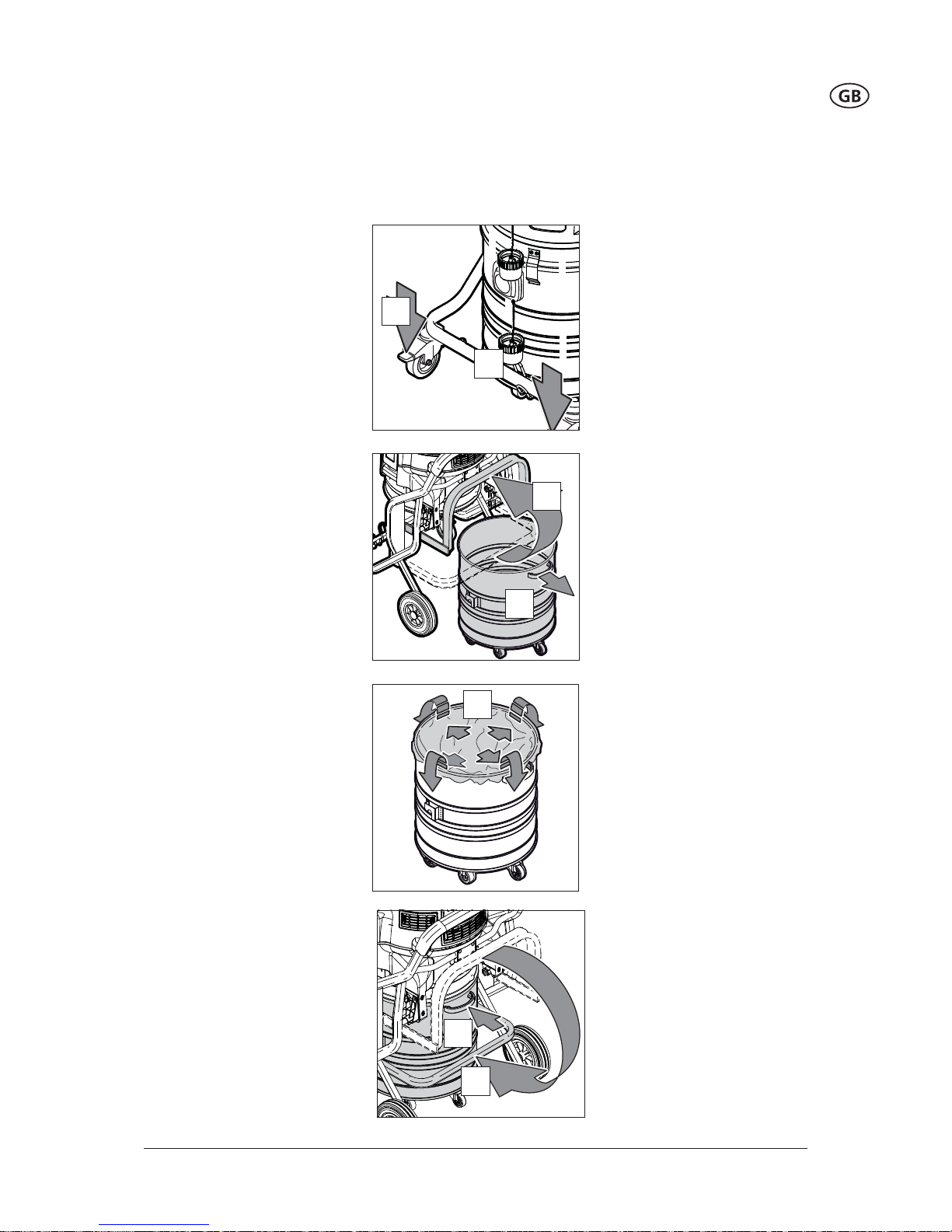 GB