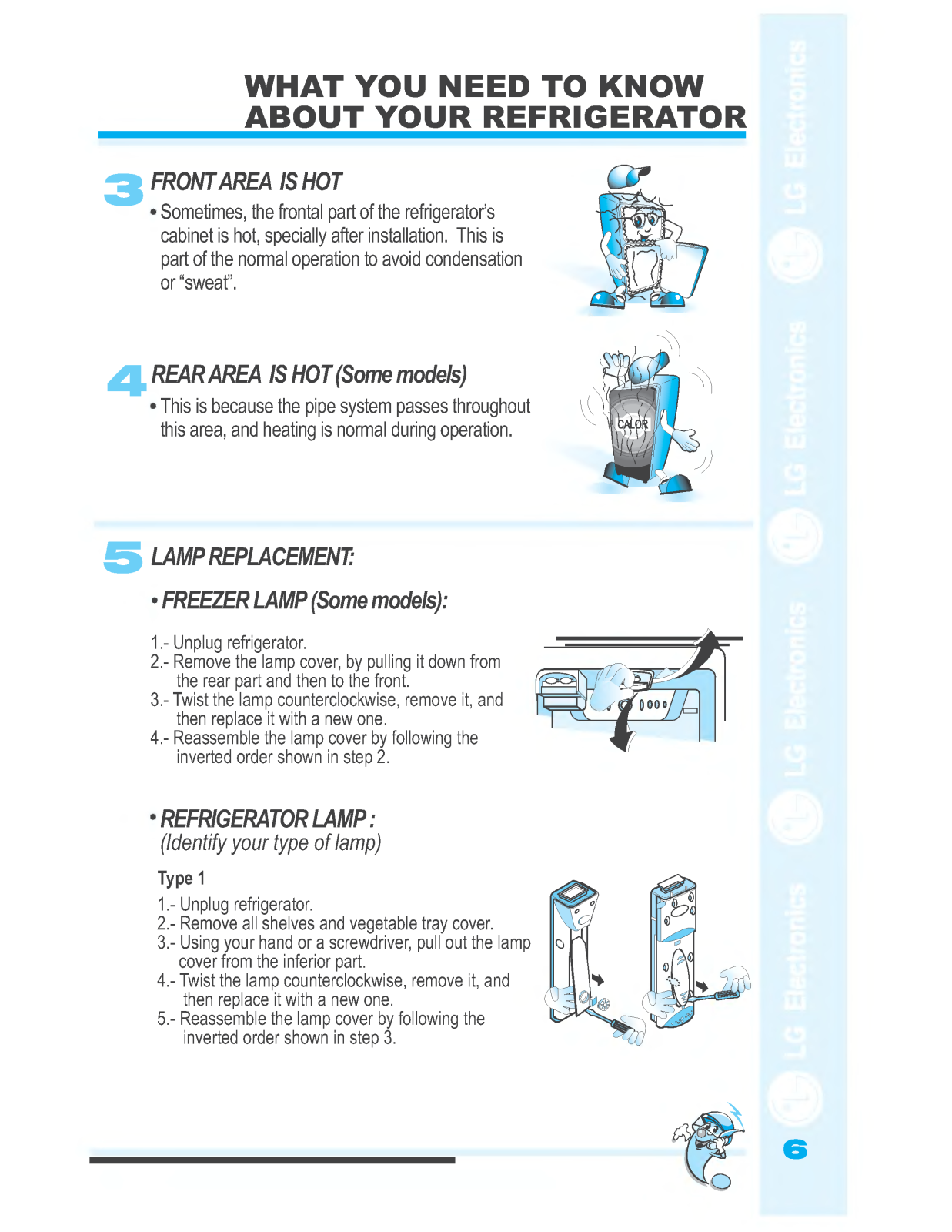 WHAT YOU NEED TO KNOW ABOUT YOUR REFRIGERATOR

3 FRONT AREA IS HOT

• Sometimes, the frontal part of the refrigerator's cabinet is hot, specially after installation. This is part of the normal operation to avoid condensation or "sweat".

4 REAR AREA IS HOT (Some models)

• This is because the pipe system passes throughout this area, and heating is normal during operation.

CALOR

5 LAMP REPLACEMENT:

• FREEZER LAMP (Some models):

1.- Unplug refrigerator.
2.- Remove the lamp cover, by pulling it down from the rear part and then to the front.
3.- Twist the lamp counterclockwise, remove it, and then replace it with a new one.
4.- Reassemble the lamp cover by following the inverted order shown in step 2.

• REFRIGERATOR LAMP :
(Identify your type of lamp)

Type 1

1.- Unplug refrigerator.
2.- Remove all shelves and vegetable tray cover.
3.- Using your hand or a screwdriver, pull out the lamp cover from the inferior part.
4.- Twist the lamp counterclockwise, remove it, and then replace it with a new one.
5.- Reassemble the lamp cover by following the inverted order shown in step 3.

LG Electronics LG Electronics LG Electronics LG Electronics

6