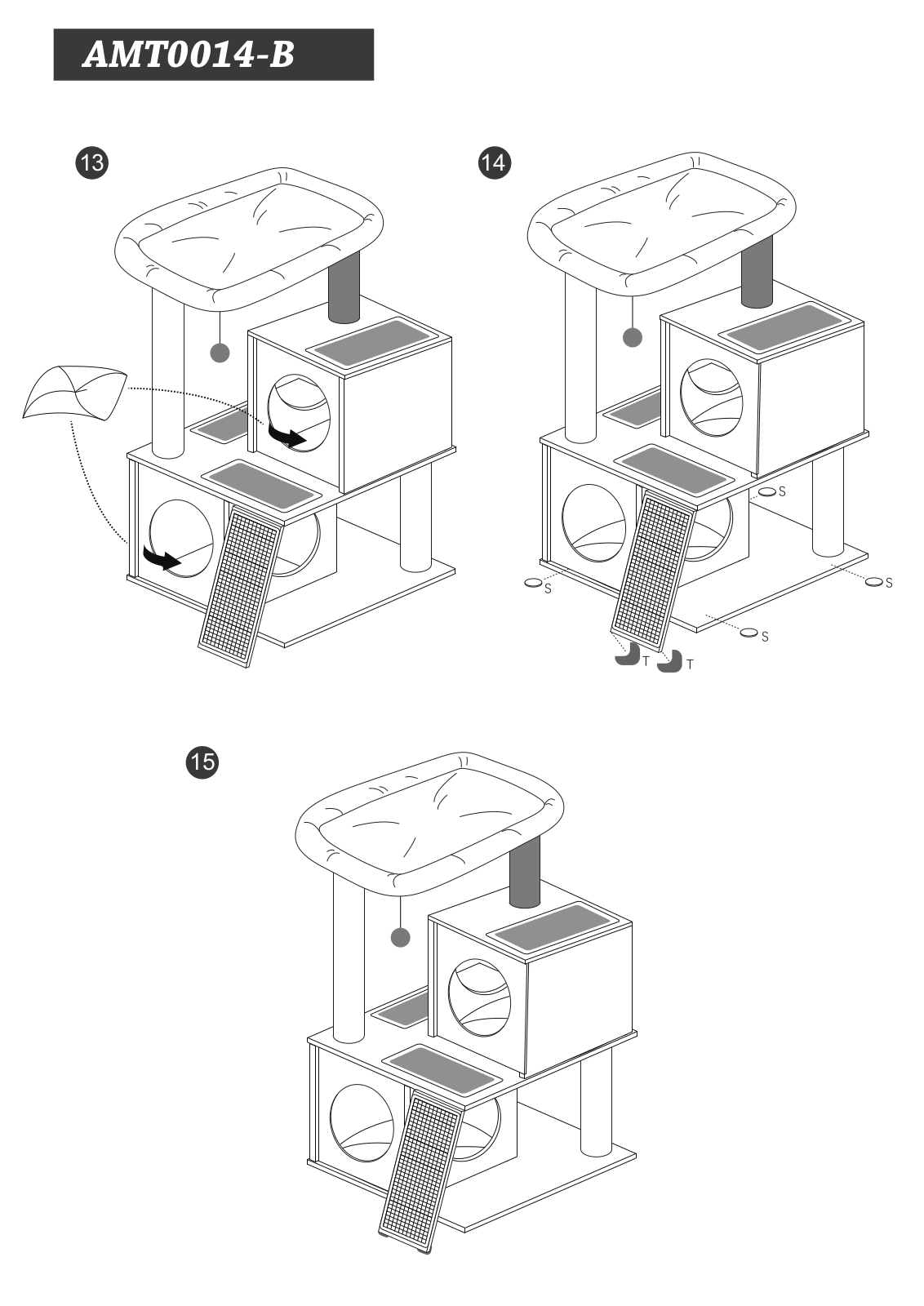 AMT0014-B

13

14

S

S

S

S

T

T

15