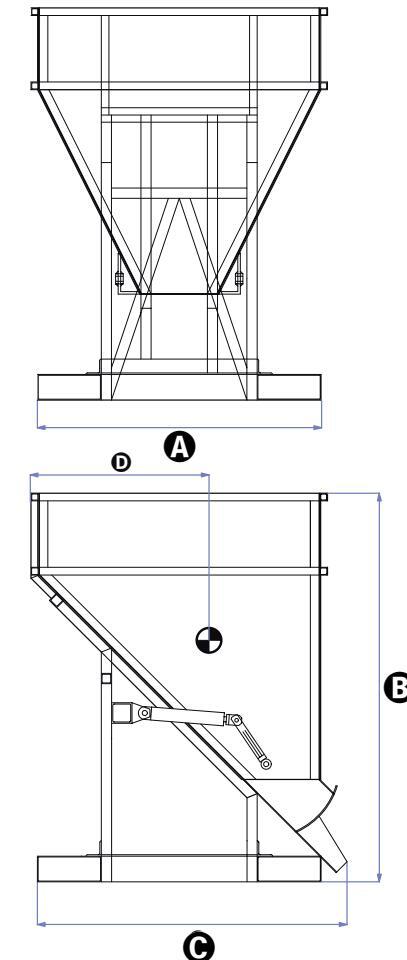 A
D
B
C