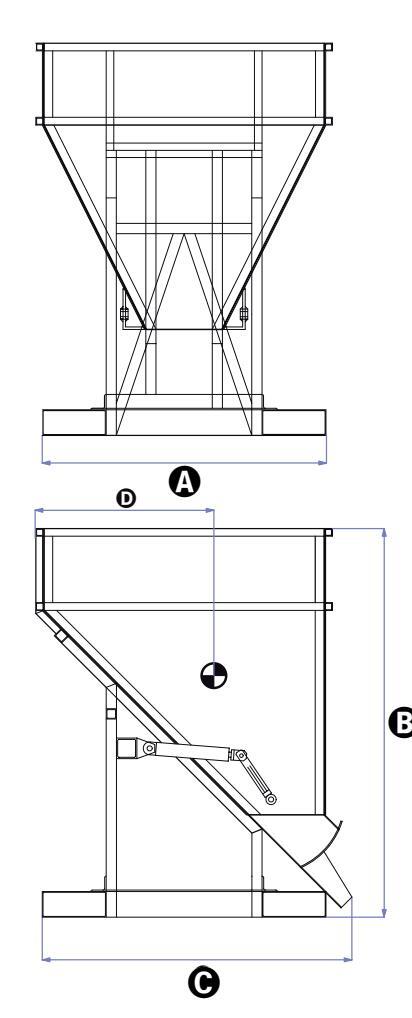 A
D
B
C