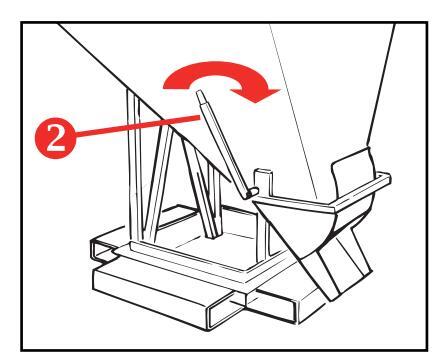 2