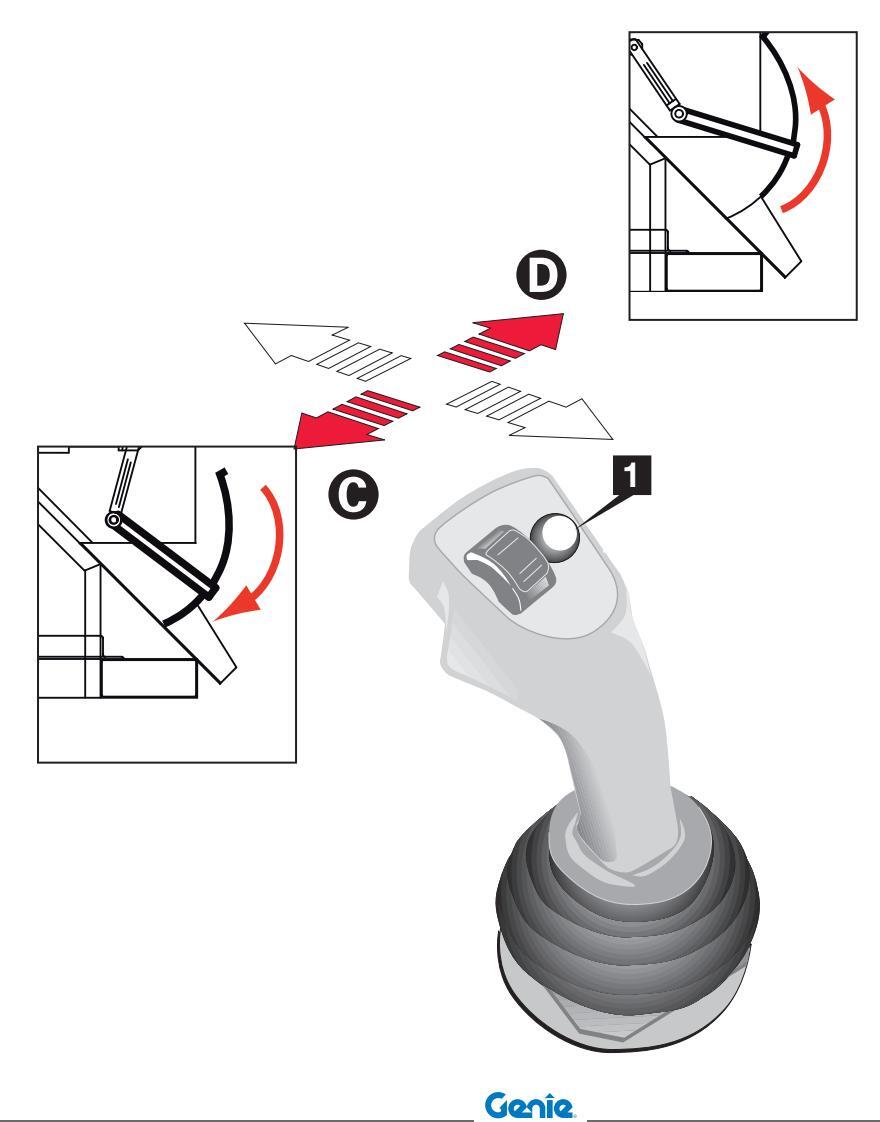 D

C

1

Genie