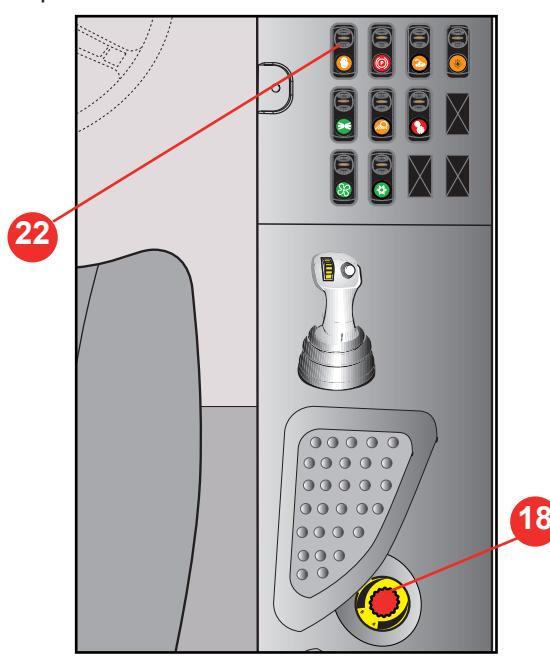 22

18