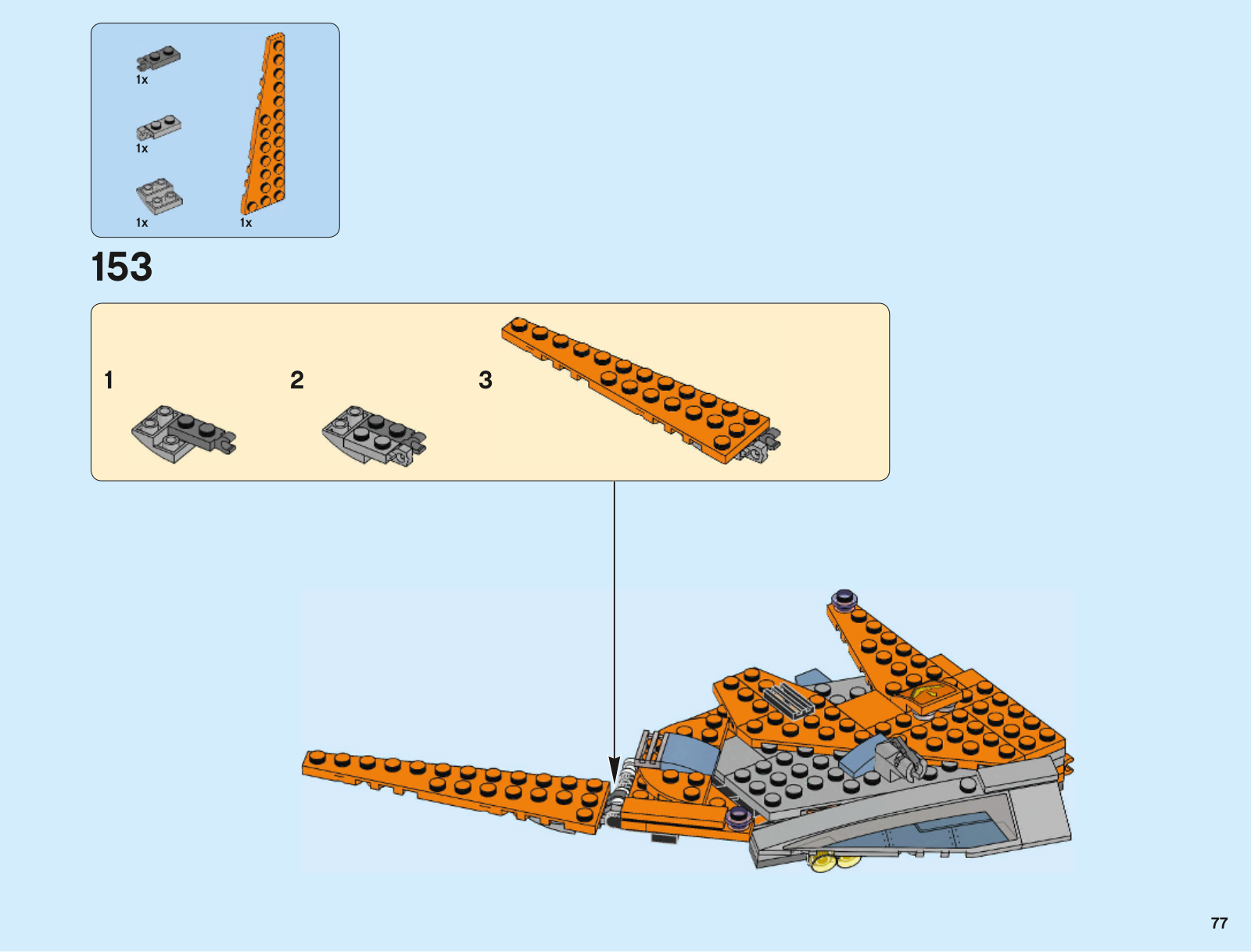 1x
1x
1x
1x

153

1
2
3

77