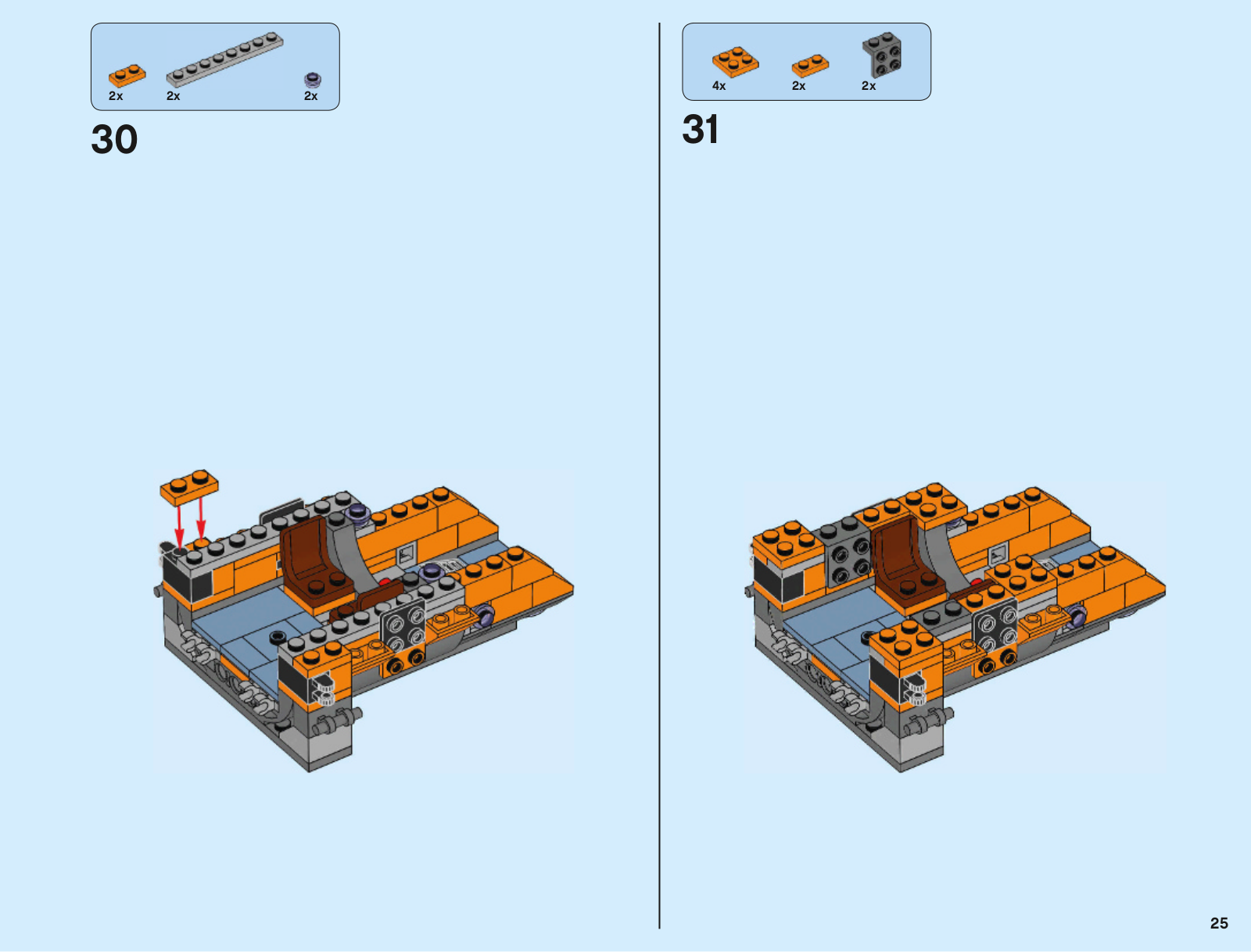 2x 2x 2x

30

4x 2x 2x

31

25