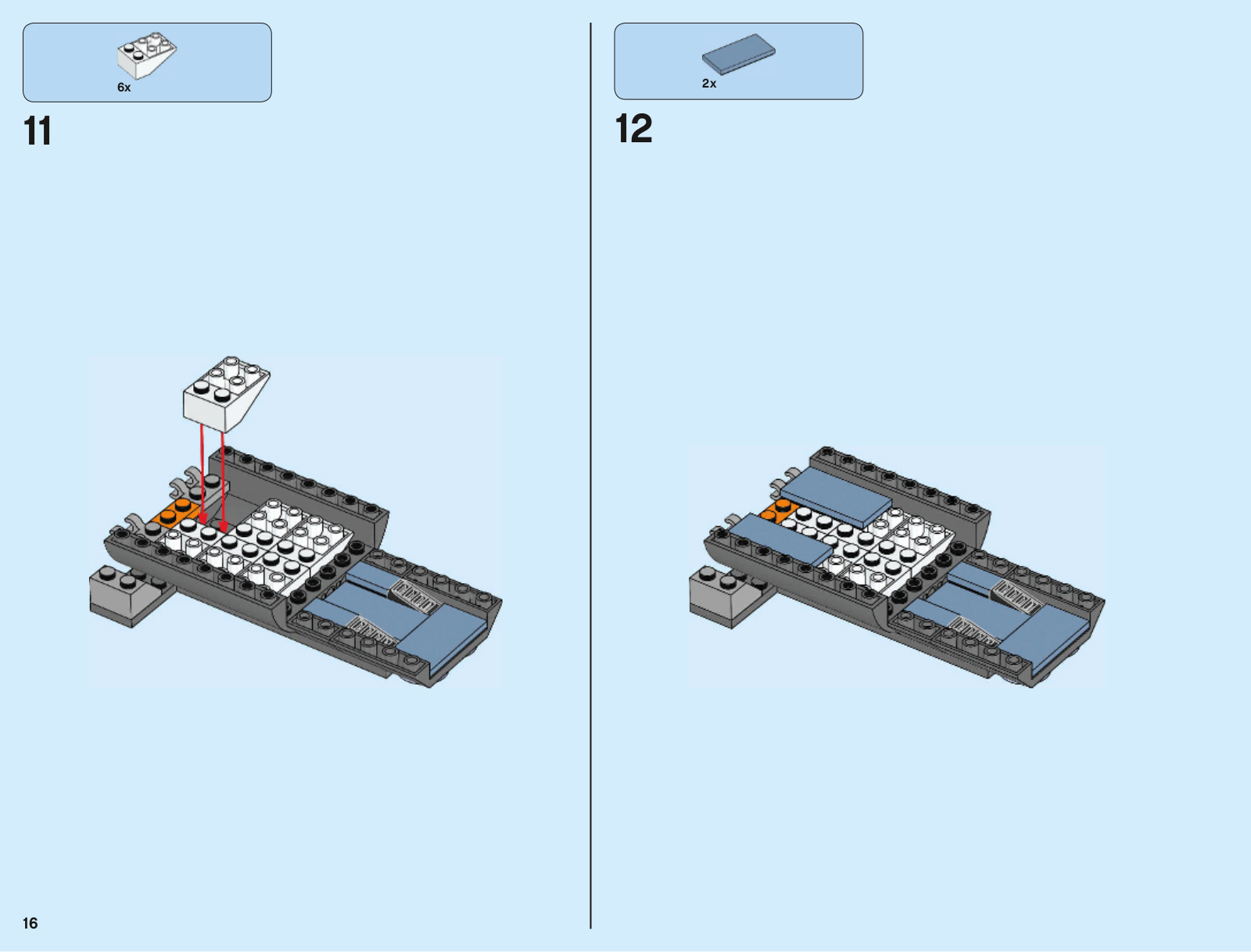 6x

11

2x

12

16