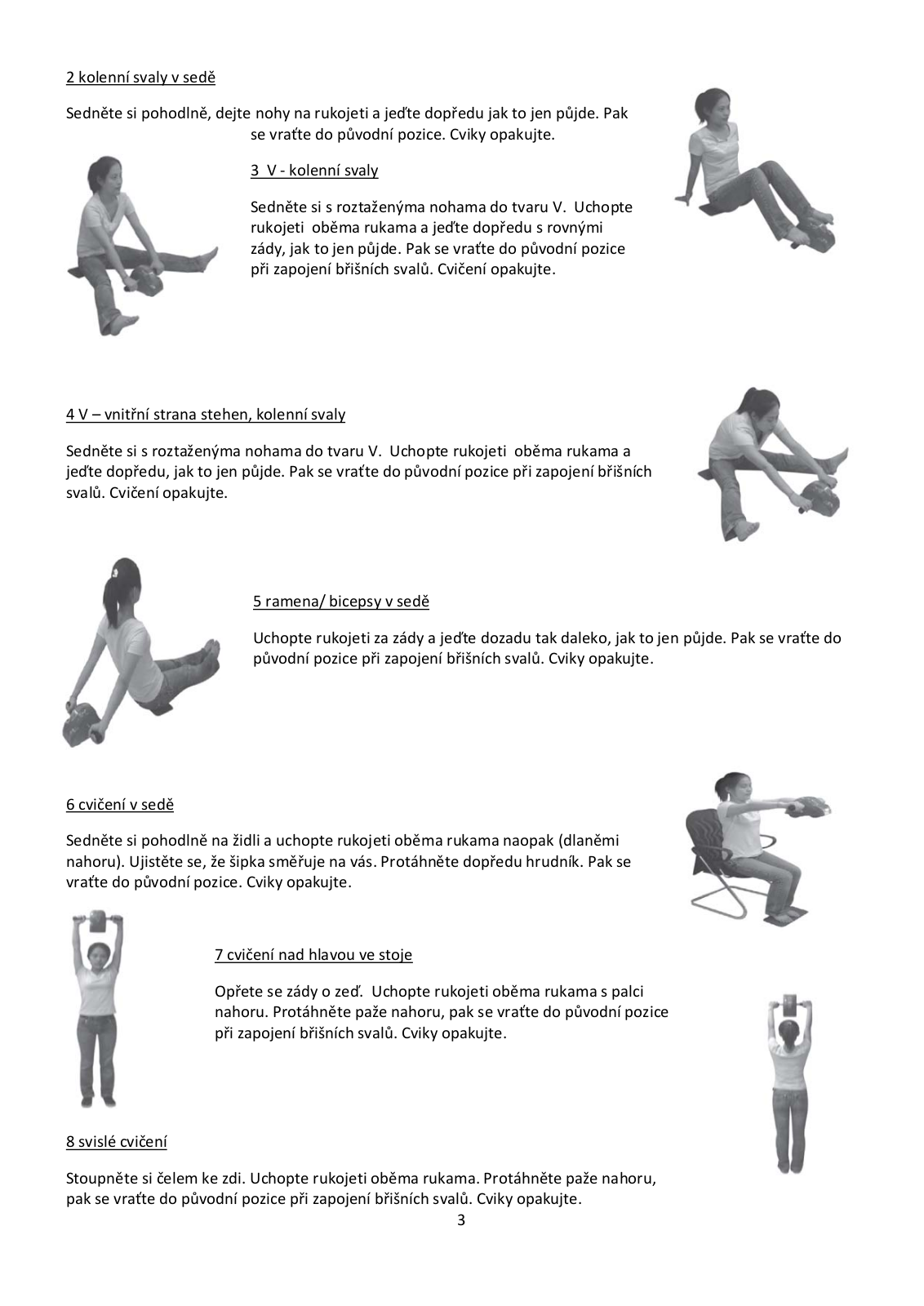 2 kolenní svaly v sedě

Sedněte si pohodlně, dejte nohy na rukojeti a jeďte dopředu jak to jen půjde. Pak se vraťte do původní pozice. Cviky opakujte.

3 V - kolenní svaly

Sedněte si s roztaženýma nohama do tvaru V. Uchopte rukojeti oběma rukama a jeďte dopředu s rovnými zády, jak to jen půjde. Pak se vraťte do původní pozice při zapojení břišních svalů. Cvičení opakujte.

4 V – vnitřní strana stehen, kolenní svaly

Sedněte si s roztaženýma nohama do tvaru V. Uchopte rukojeti oběma rukama a jeďte dopředu, jak to jen půjde. Pak se vraťte do původní pozice při zapojení břišních svalů. Cvičení opakujte.

5 ramena/ bicepsy v sedě

Uchopte rukojeti za zády a jeďte dozadu tak daleko, jak to jen půjde. Pak se vraťte do původní pozice při zapojení břišních svalů. Cviky opakujte.

6 cvičení v sedě

Sedněte si pohodlně na židli a uchopte rukojeti oběma rukama naopak (dlaněmi nahoru). Ujistěte se, že šipka směřuje na vás. Protáhněte dopředu hrudník. Pak se vraťte do původní pozice. Cviky opakujte.

7 cvičení nad hlavou ve stoje

Opřete se zády o zeď. Uchopte rukojeti oběma rukama s palci nahoru. Protáhněte paže nahoru, pak se vraťte do původní pozice při zapojení břišních svalů. Cviky opakujte.

8 svislé cvičení

Stoupněte si čelem ke zdi. Uchopte rukojeti oběma rukama. Protáhněte paže nahoru, pak se vraťte do původní pozice při zapojení břišních svalů. Cviky opakujte.

3