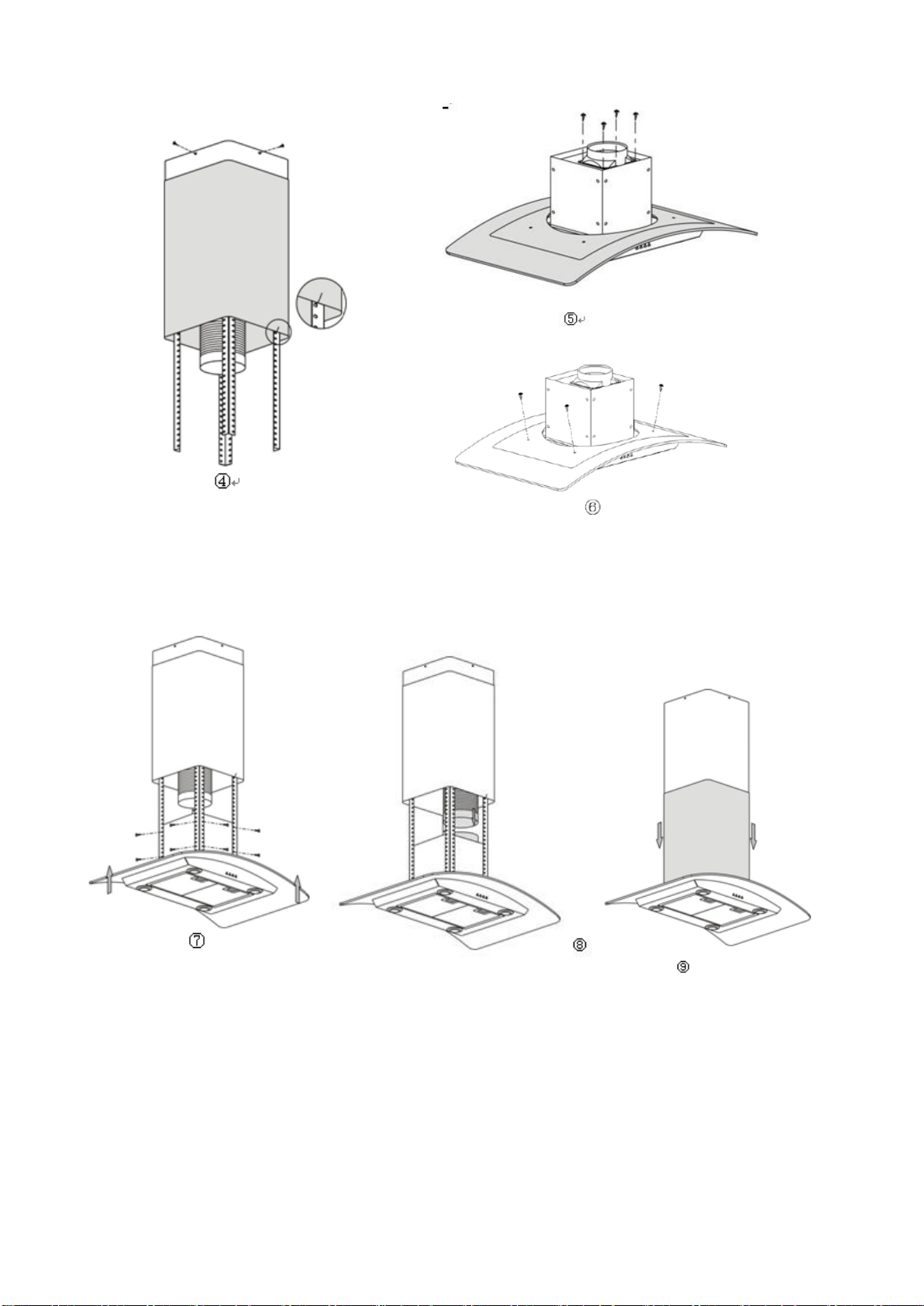 ④

⑤

⑥

⑦

⑧

⑨