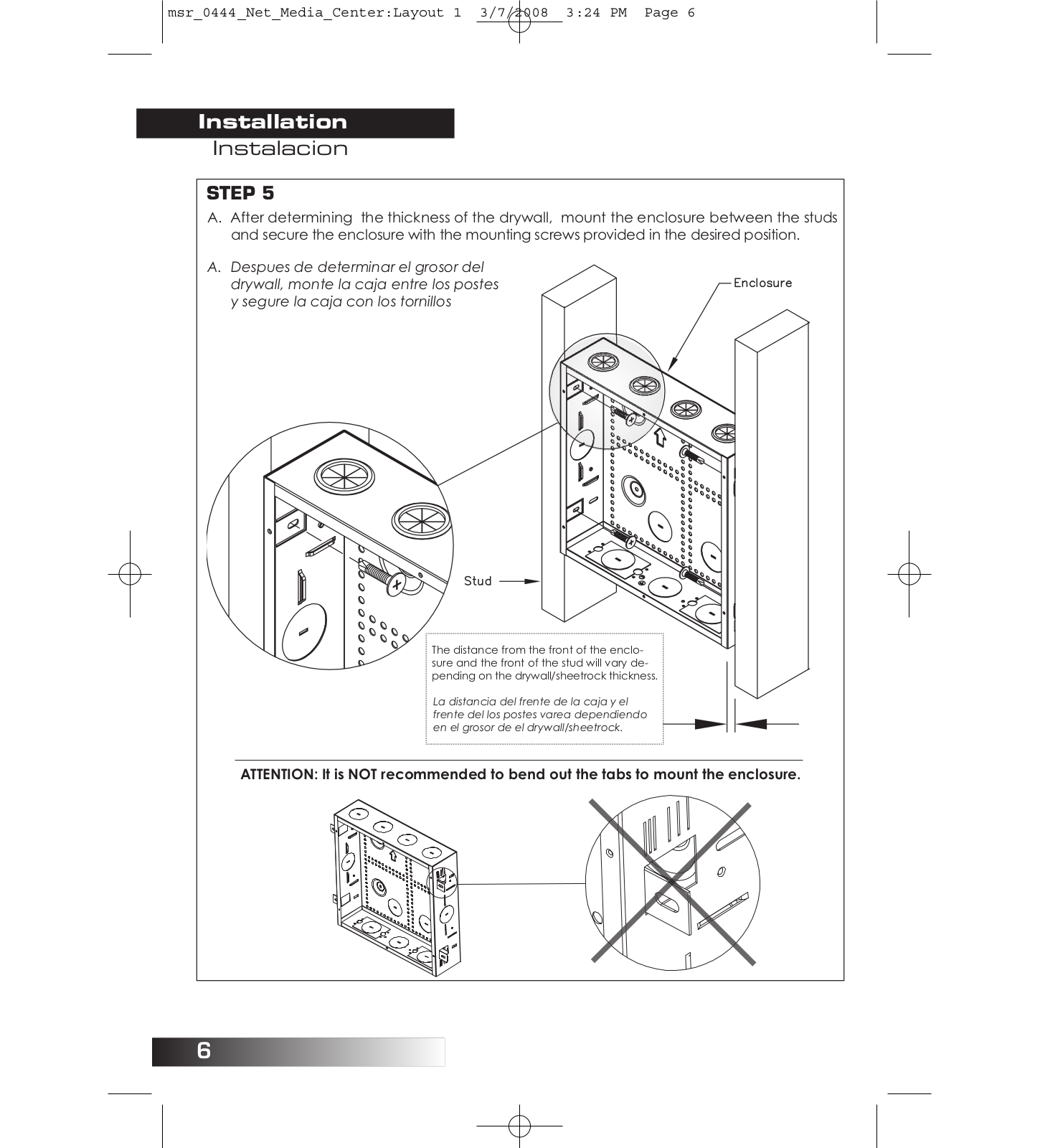 msr_0444_Net_Media_Center:Layout 1  3/7/2008  3:24 PM  Page 6

Installation
Instalacion

STEP 5

A. After determining the thickness of the drywall, mount the enclosure between the studs and secure the enclosure with the mounting screws provided in the desired position.

A. Despues de determinar el grosor del drywall, monte la caja entre los postes y segure la caja con los tornillos

Enclosure

Stud

The distance from the front of the enclosure and the front of the stud will vary depending on the drywall/sheetrock thickness.

La distancia del frente de la caja y el frente del los postes varea dependiendo en el grosor de el drywall/sheetrock.

ATTENTION: It is NOT recommended to bend out the tabs to mount the enclosure.

6