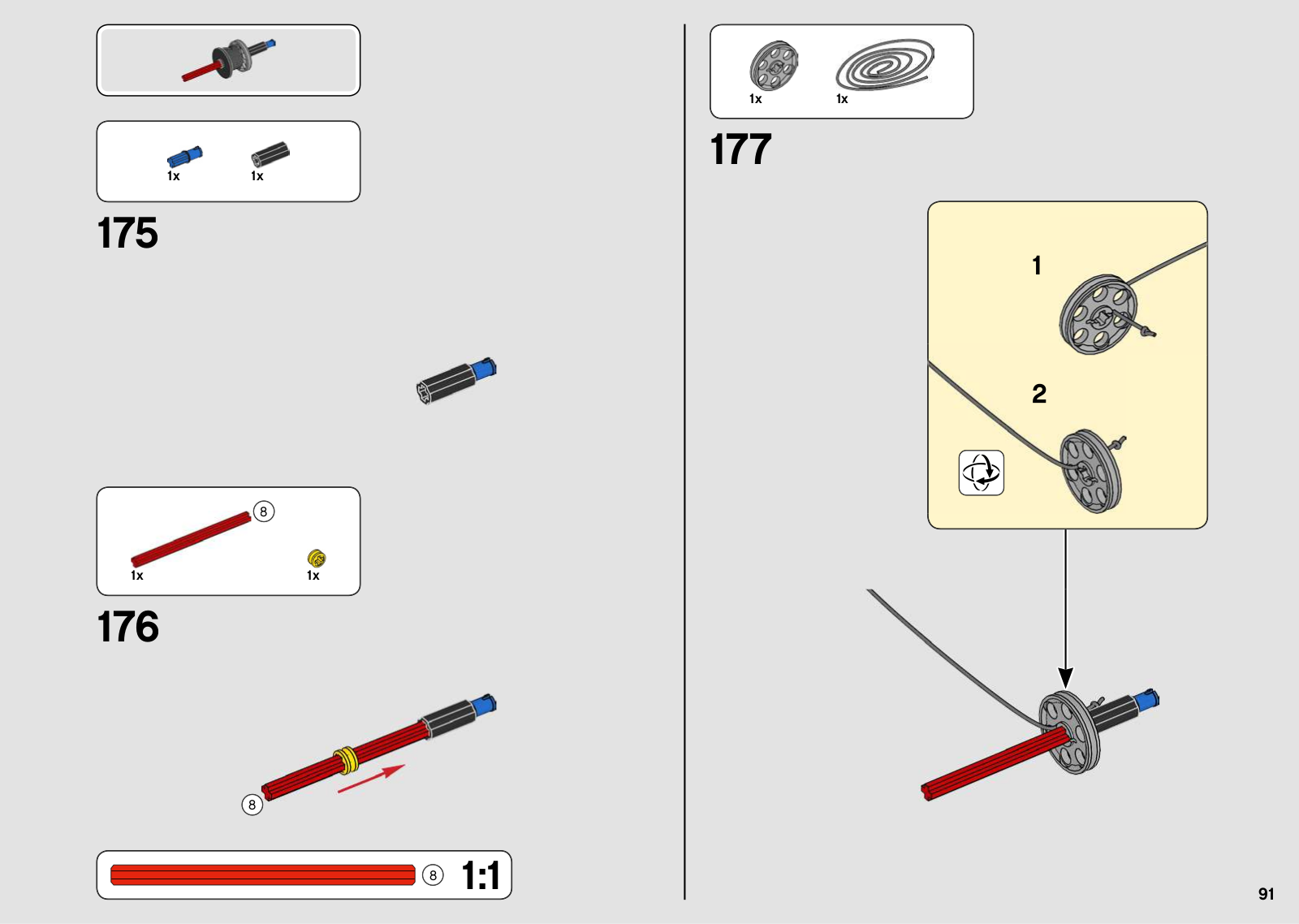 1x
1x

175

8

1x
1x

176

8

8
1:1

1x
1x

177

1

2

91