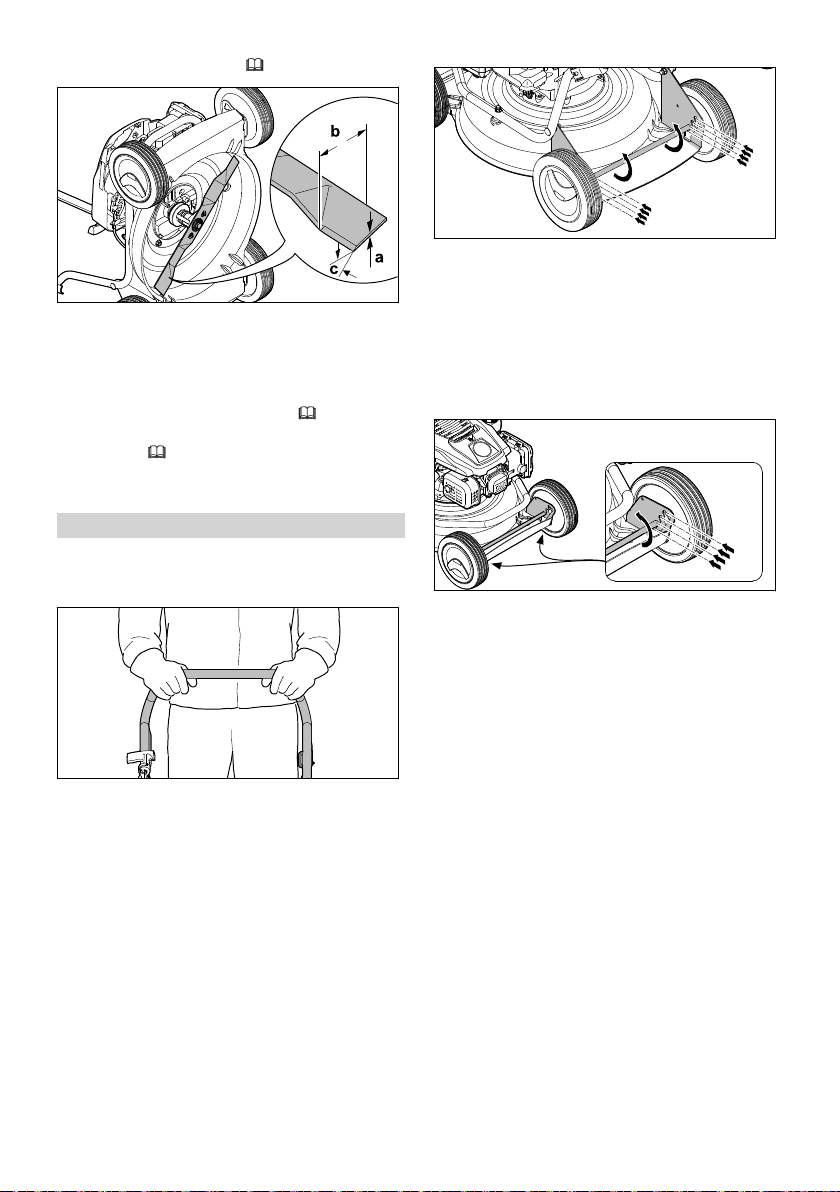 b

c

a