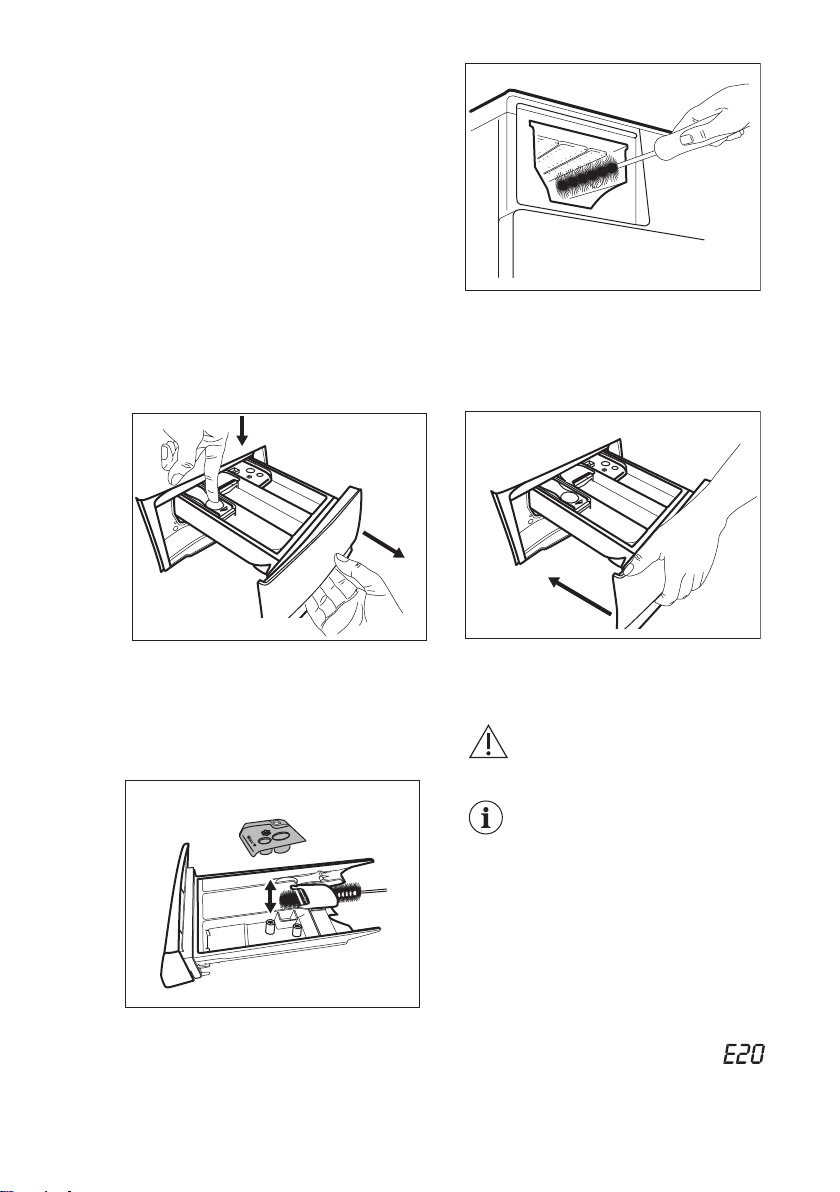 E20