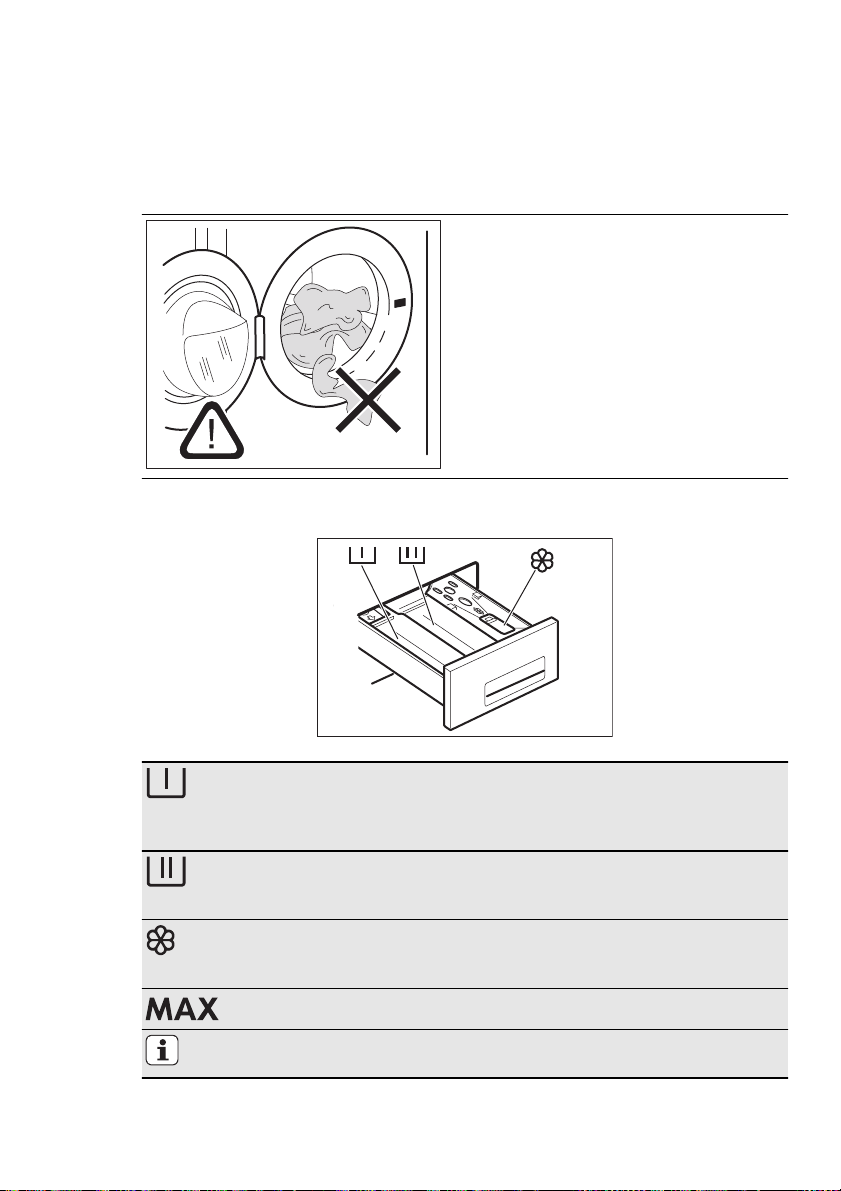 MAX