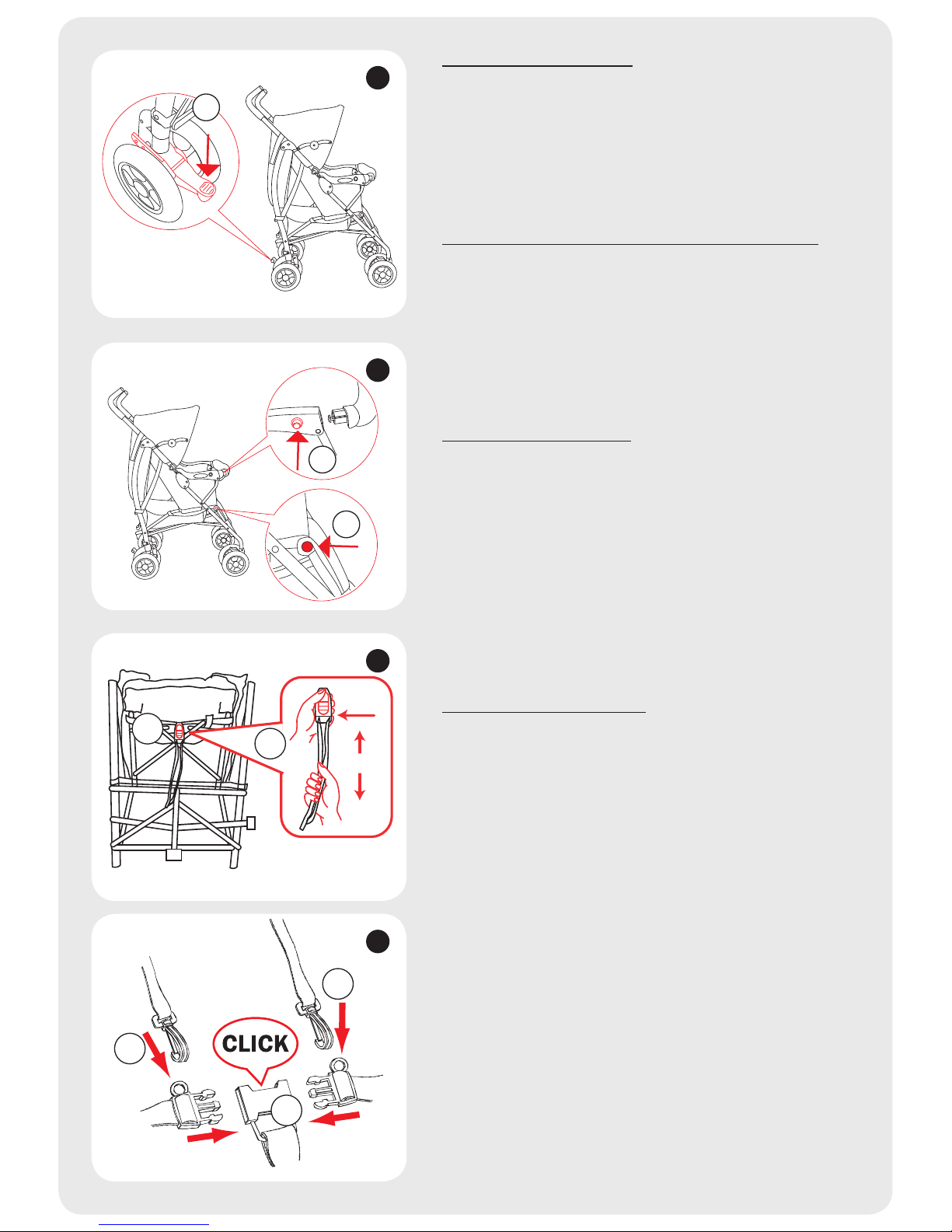 CLICK