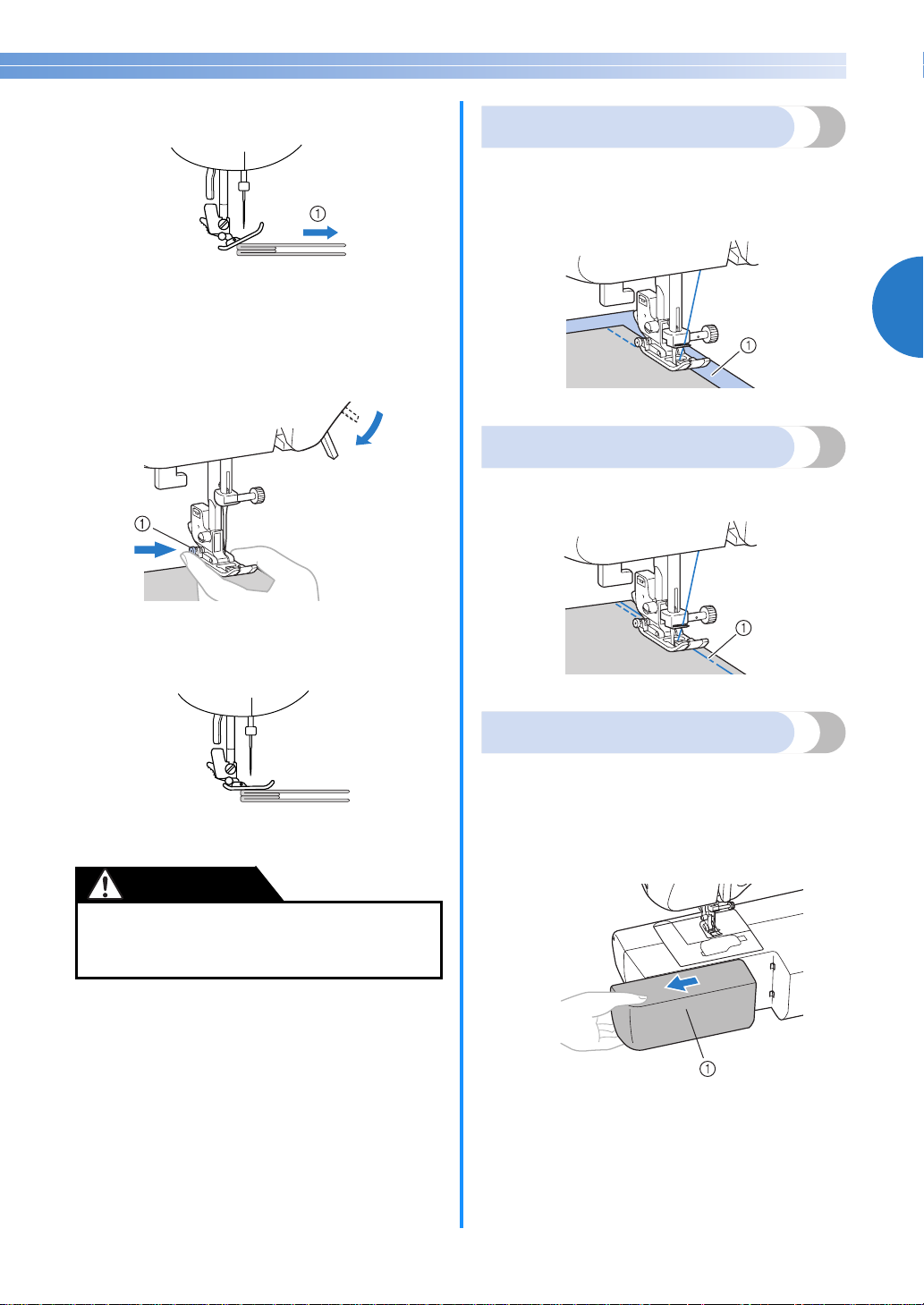 ①

①

①

①

①