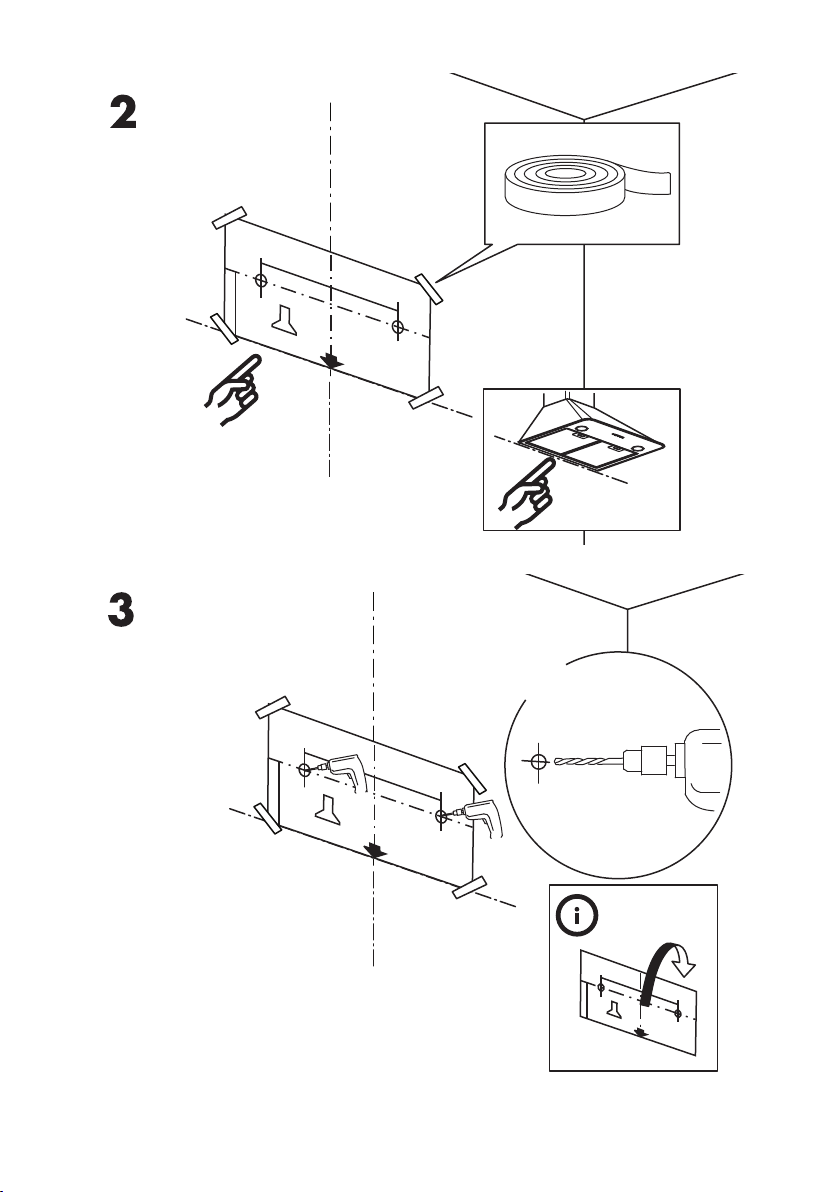 2

3

i