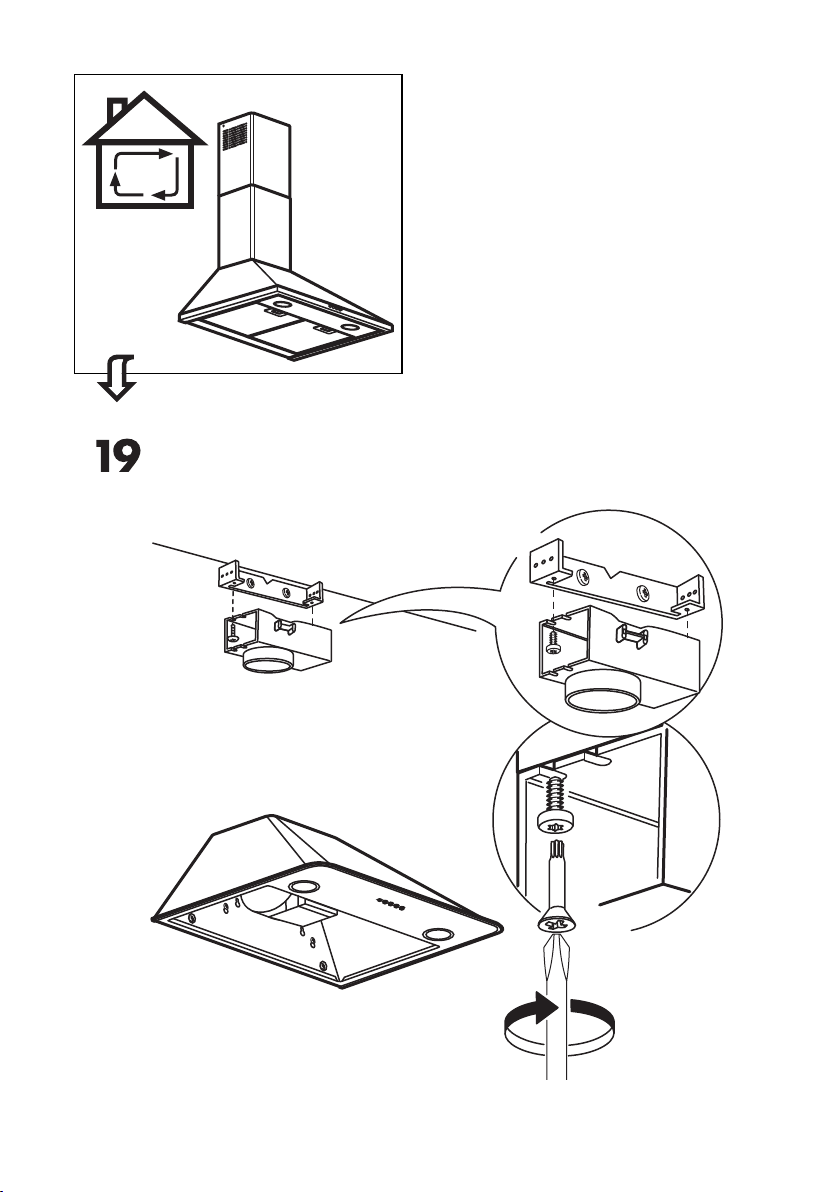 19