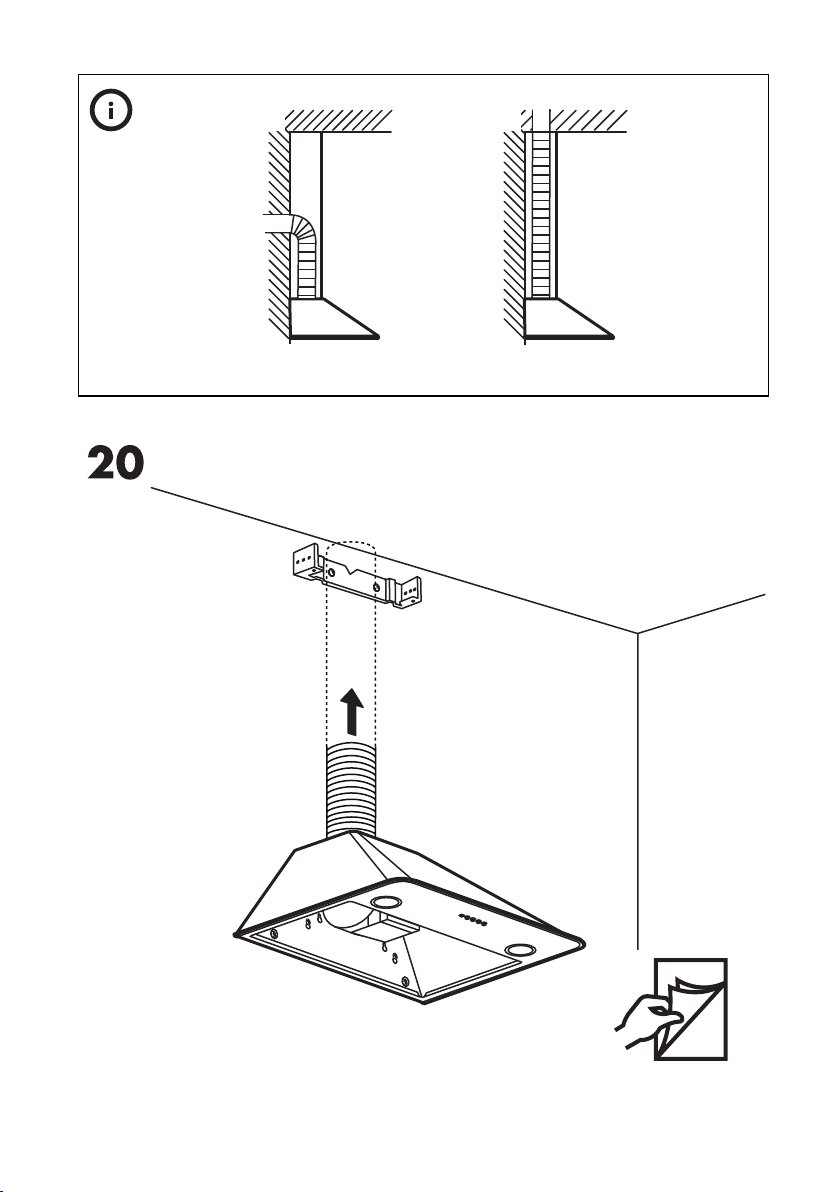 20